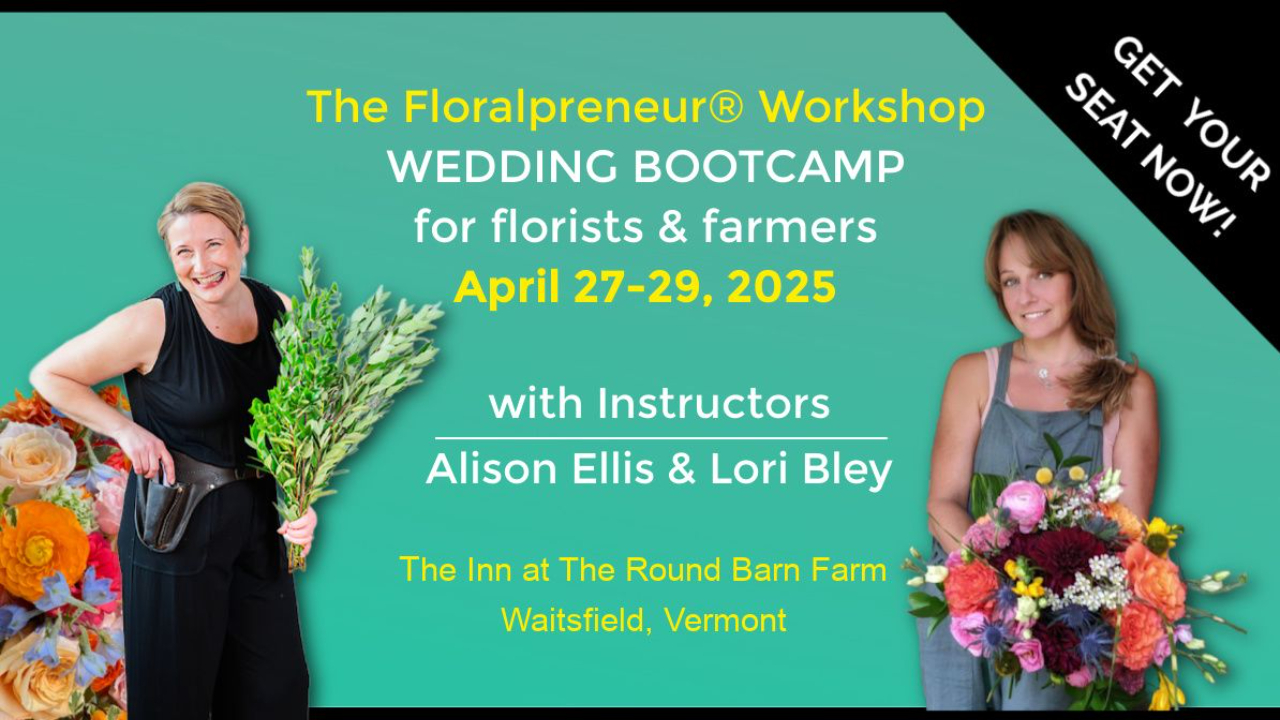 GET YOUR SEAT NOW!

The Floralpreneur® Workshop
WEDDING BOOTCAMP
for florists & farmers
April 27-29, 2025

with Instructors
Alison Ellis & Lori Bley

The Inn at The Round Barn Farm
Waitsfield, Vermont