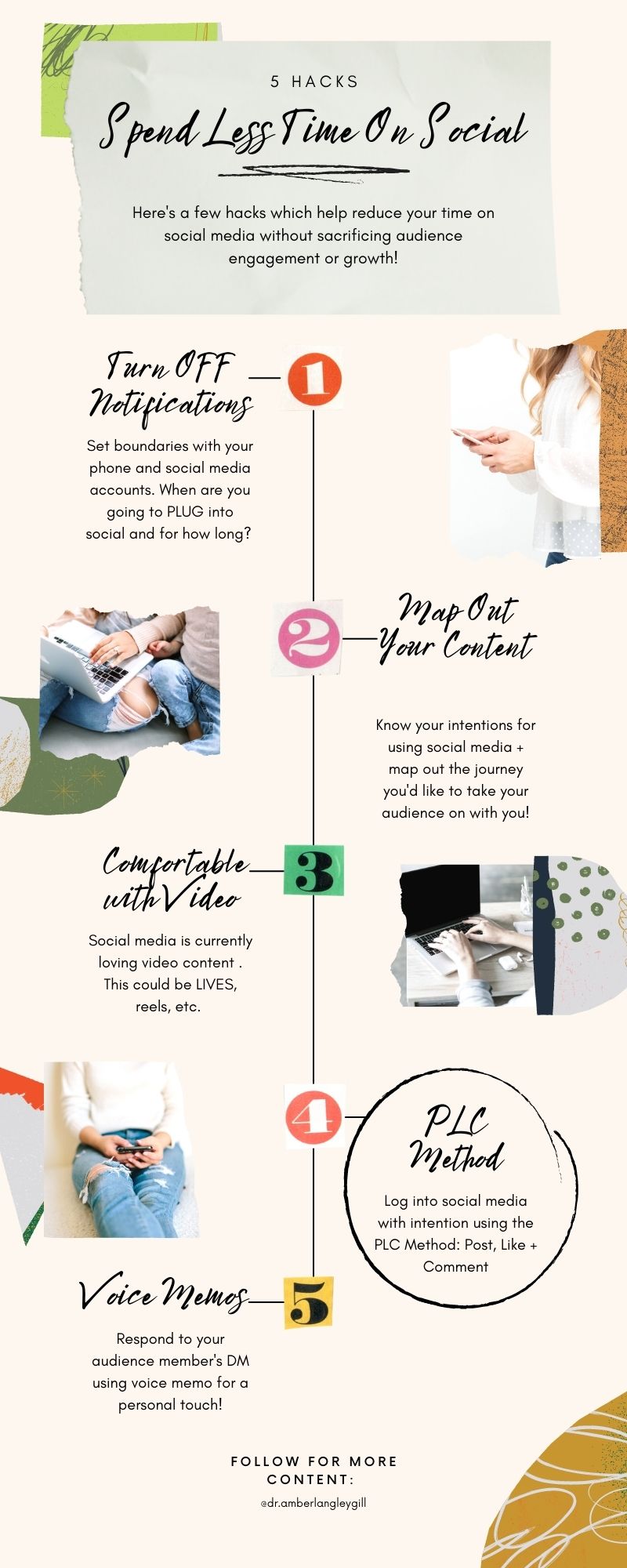 5 HACKS

Spend Less Time On Social

Here's a few hacks which help reduce your time on social media without sacrificing audience engagement or growth!

Turn OFF Notifications

1

Set boundaries with your phone and social media accounts. When are you going to PLUG into social and for how long?

2

Map Out Your Content

Know your intentions for using social media + map out the journey you'd like to take your audience on with you!

Comfortable with Video

3

Social media is currently loving video content . This could be LIVES, reels, etc.

4

PLC Method

Log into social media with intention using the PLC Method: Post, Like + Comment

Voice Memos

5

Respond to your audience member's DM using voice memo for a personal touch!

FOLLOW FOR MORE CONTENT:

@dr.amberlangleygill