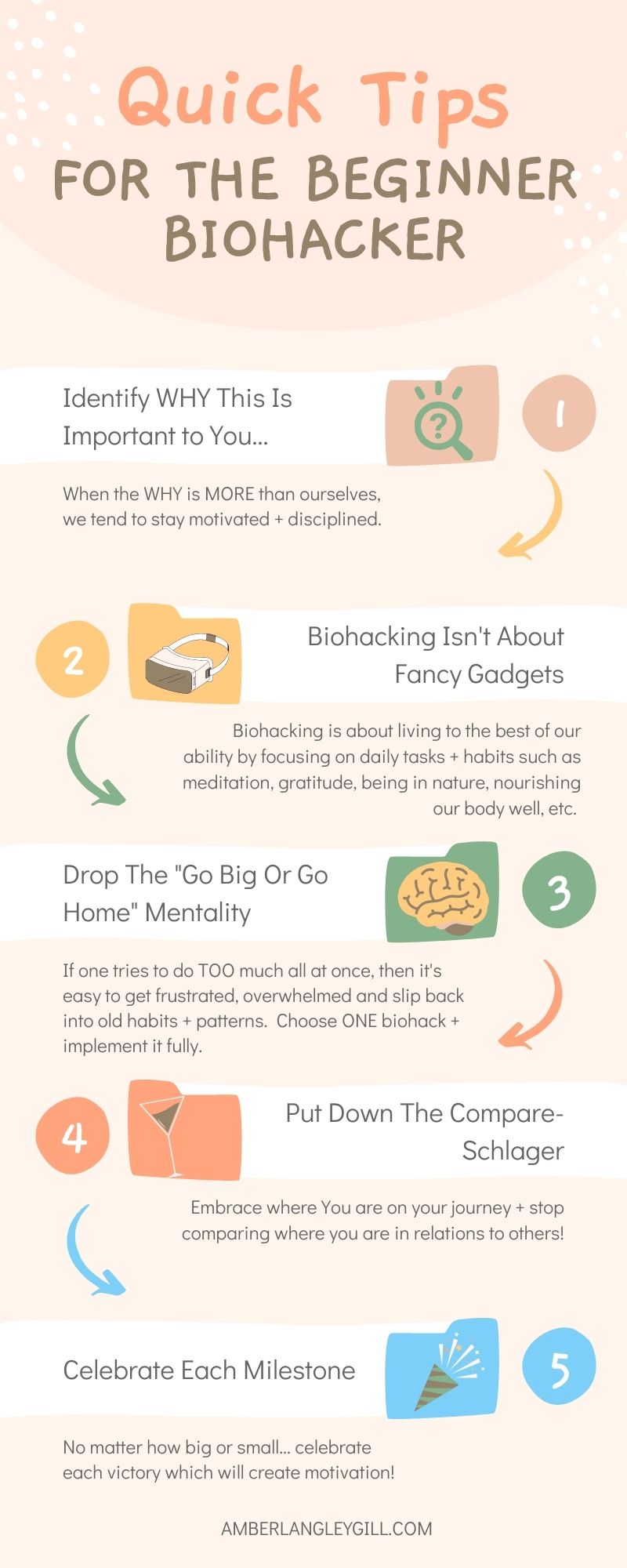 Quick Tips
FOR THE BEGINNER BIOHACKER

Identify WHY This Is Important to You...

1

When the WHY is MORE than ourselves, we tend to stay motivated + disciplined.

2

Biohacking Isn't About Fancy Gadgets

Biohacking is about living to the best of our ability by focusing on daily tasks + habits such as meditation, gratitude, being in nature, nourishing our body well, etc.

Drop The "Go Big Or Go Home" Mentality

3

If one tries to do TOO much all at once, then it's easy to get frustrated, overwhelmed and slip back into old habits + patterns. Choose ONE biohack + implement it fully.

4

Put Down The Compare-Schlager

Embrace where You are on your journey + stop comparing where you are in relations to others!

Celebrate Each Milestone

5

No matter how big or small... celebrate each victory which will create motivation!

AMBERLANGLEYGILL.COM