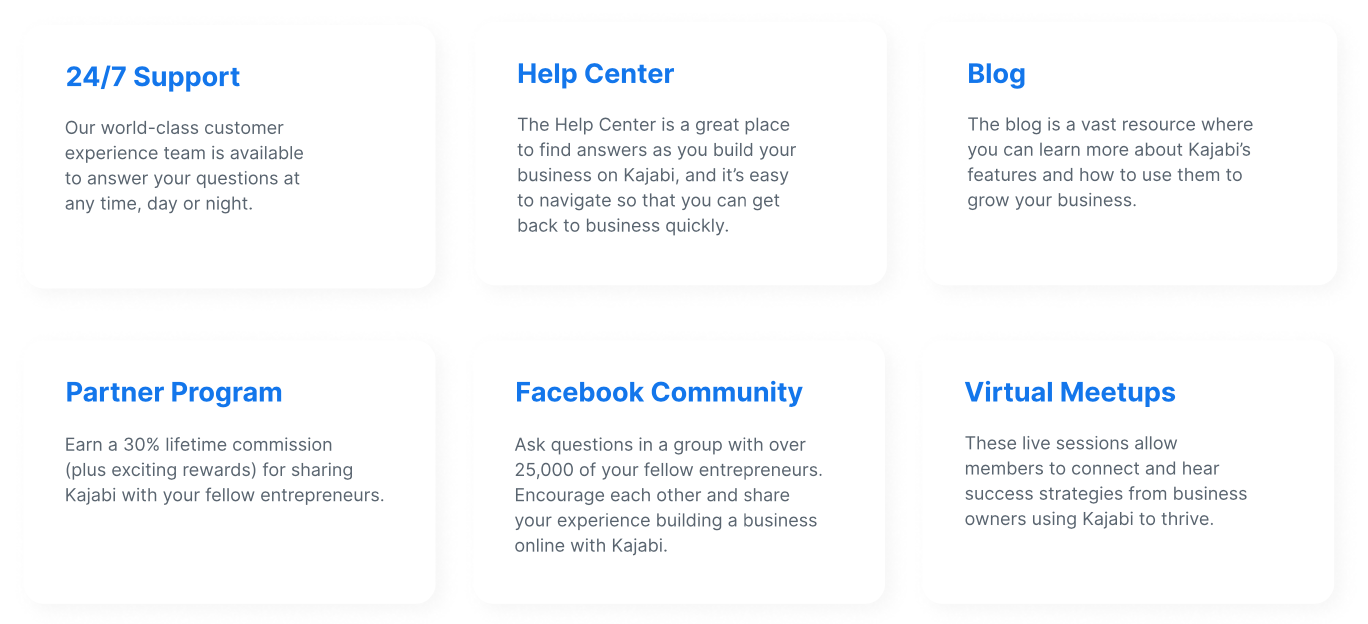 24/7 Support

Our world-class customer experience team is available to answer your questions at any time, day or night.

Help Center

The Help Center is a great place to find answers as you build your business on Kajabi, and it's easy to navigate so that you can get back to business quickly.

Blog

The blog is a vast resource where you can learn more about Kajabi's features and how to use them to grow your business.

Partner Program

Earn a 30% lifetime commission (plus exciting rewards) for sharing Kajabi with your fellow entrepreneurs.

Facebook Community

Ask questions in a group with over 25,000 of your fellow entrepreneurs. Encourage each other and share your experience building a business online with Kajabi.

Virtual Meetups

These live sessions allow members to connect and hear success strategies from business owners using Kajabi to thrive.