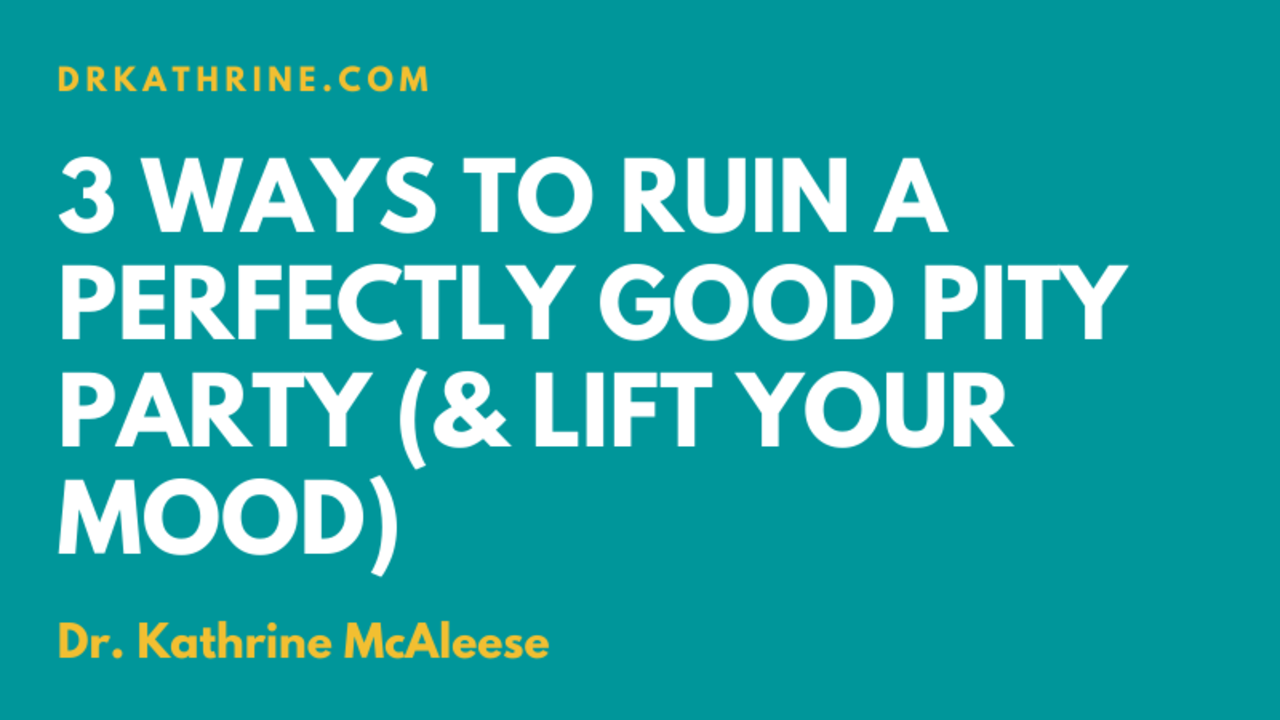 DRKATHRINE.COM

3 WAYS TO RUIN A PERFECTLY GOOD PITY PARTY (& LIFT YOUR MOOD)

Dr. Kathrine McAleese