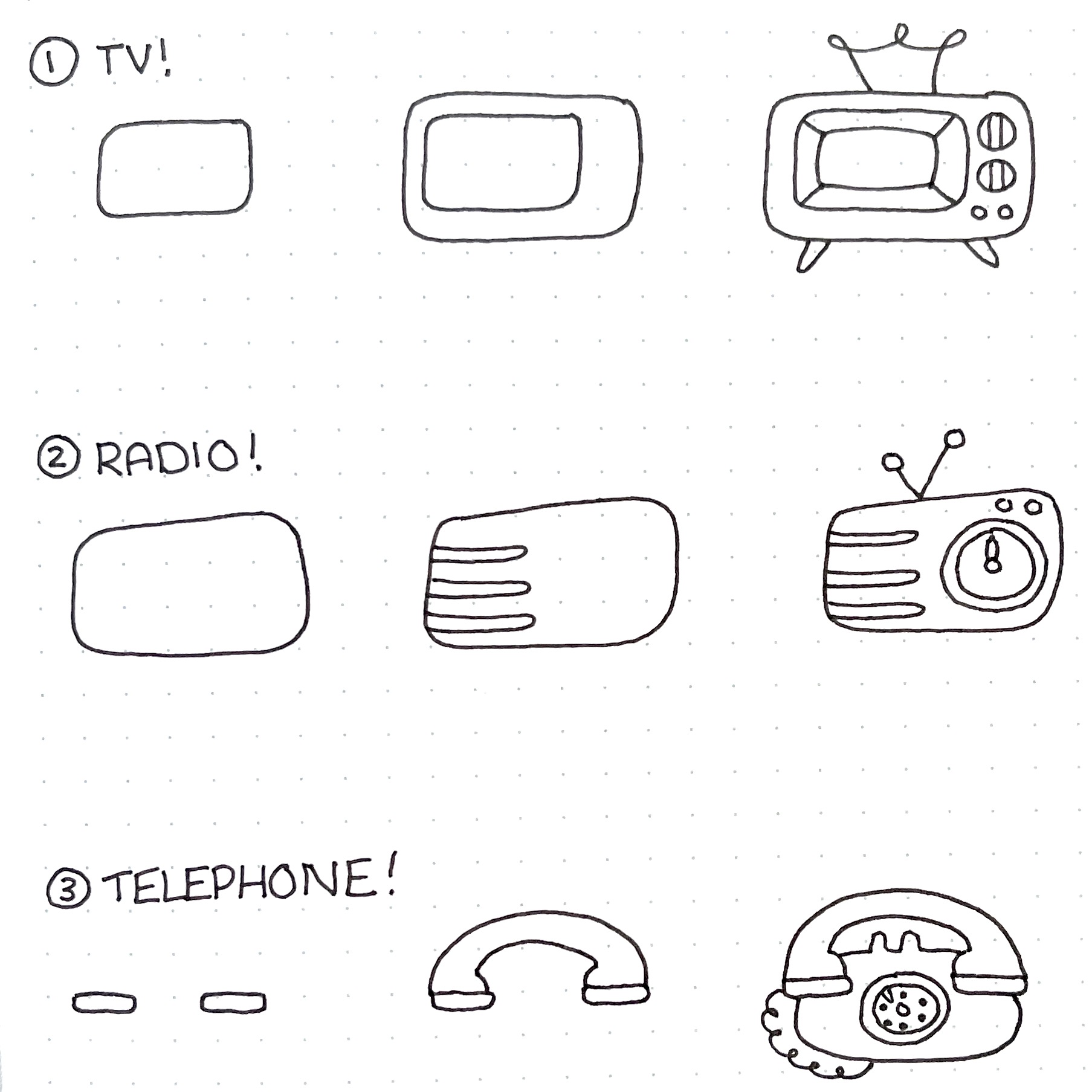 ① TV!

② RADIO!

③ TELEPHONE!