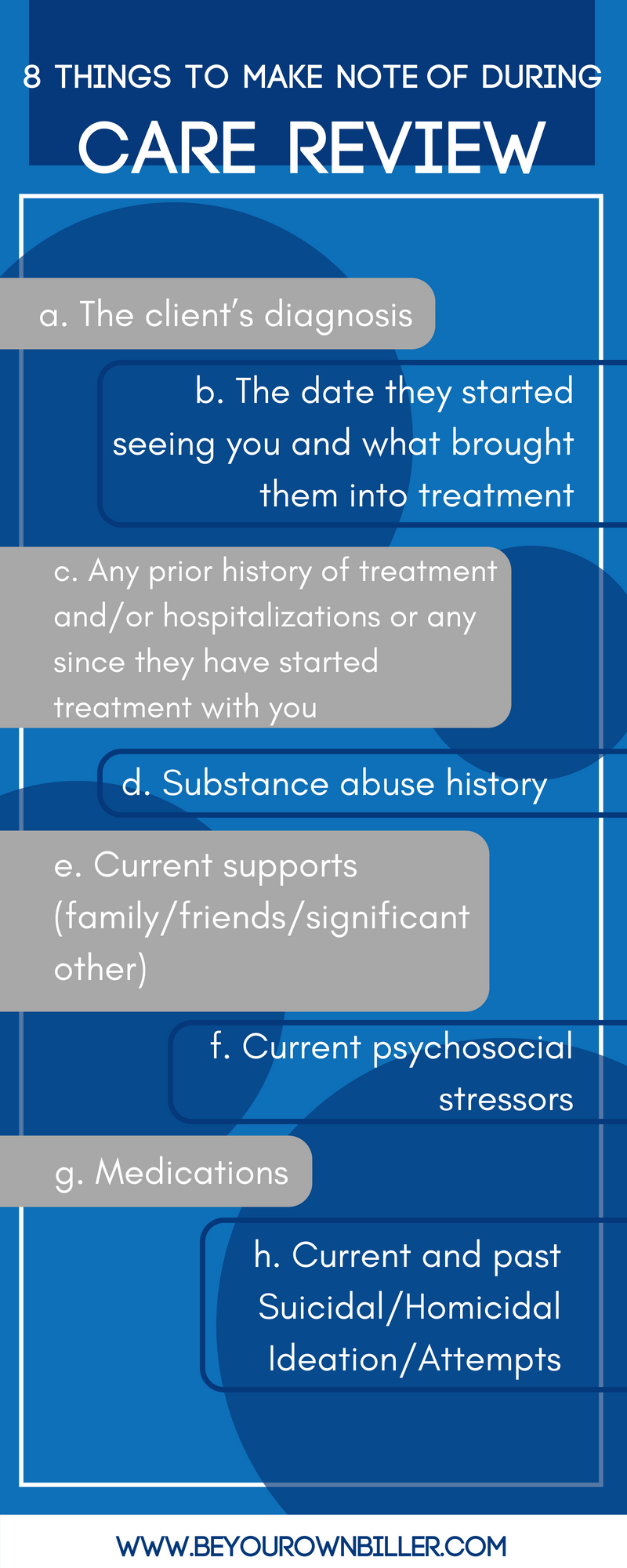 8 THINGS TO MAKE NOTE OF DURING

CARE REVIEW

a. The client's diagnosis

b. The date they started seeing you and what brought them into treatment

c. Any prior history of treatment and/or hospitalizations or any since they have started treatment with you

d. Substance abuse history

e. Current supports (family/friends/significant other)

f. Current psychosocial stressors

g. Medications

h. Current and past Suicidal/Homicidal Ideation/Attempts

WWW.BEYOUROWNBILLER.COM