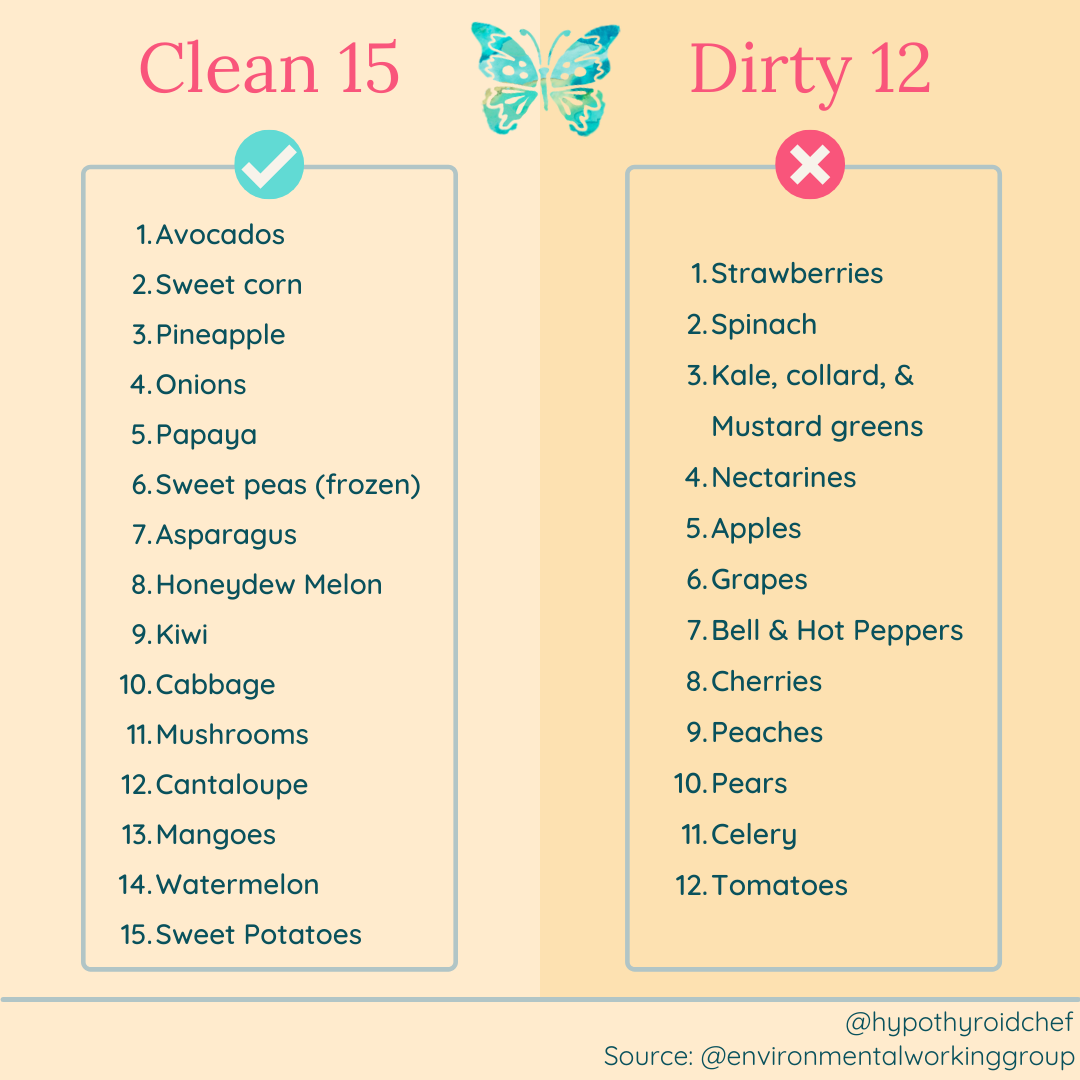 Clean 15

1. Avocados
2. Sweet corn
3. Pineapple
4. Onions
5. Papaya
6. Sweet peas (frozen)
7. Asparagus
8. Honeydew Melon
9. Kiwi
10. Cabbage
11. Mushrooms
12. Cantaloupe
13. Mangoes
14. Watermelon
15. Sweet Potatoes

Dirty 12

1. Strawberries
2. Spinach
3. Kale, collard, & Mustard greens
4. Nectarines
5. Apples
6. Grapes
7. Bell & Hot Peppers
8. Cherries
9. Peaches
10. Pears
11. Celery
12. Tomatoes

@hypothyroidchef
Source: @environmentalworkinggroup