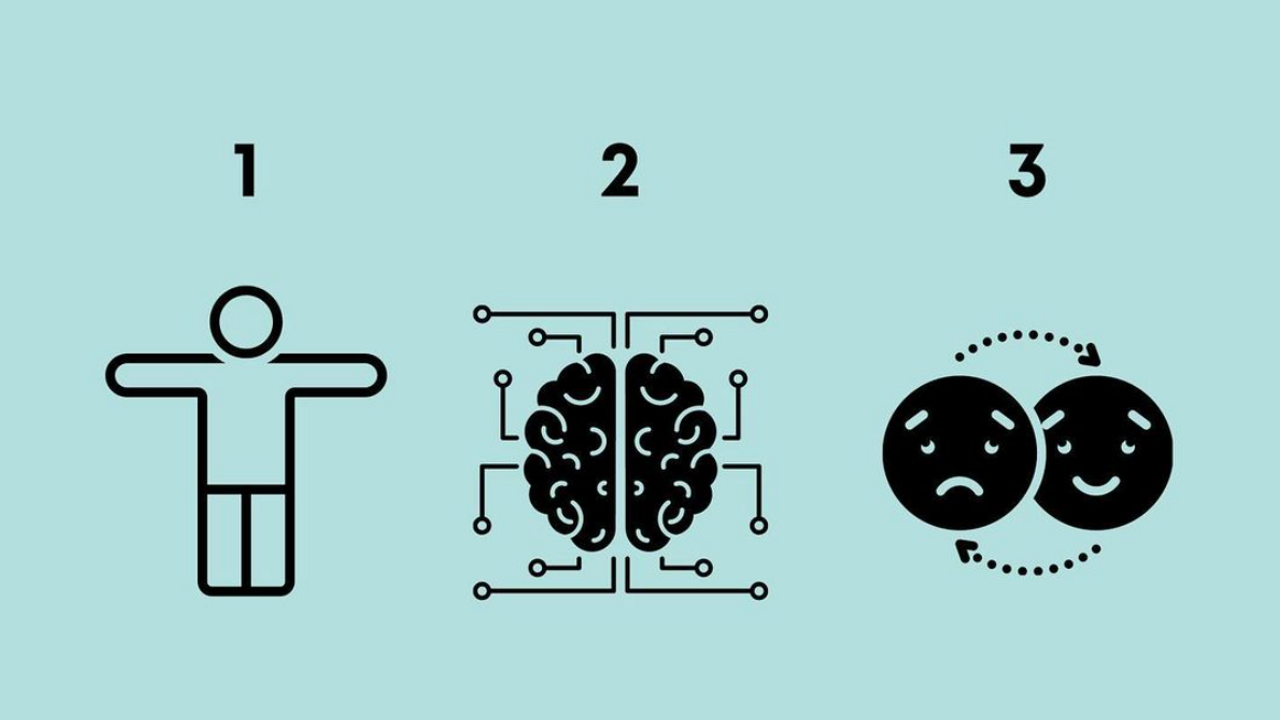 1

2

3