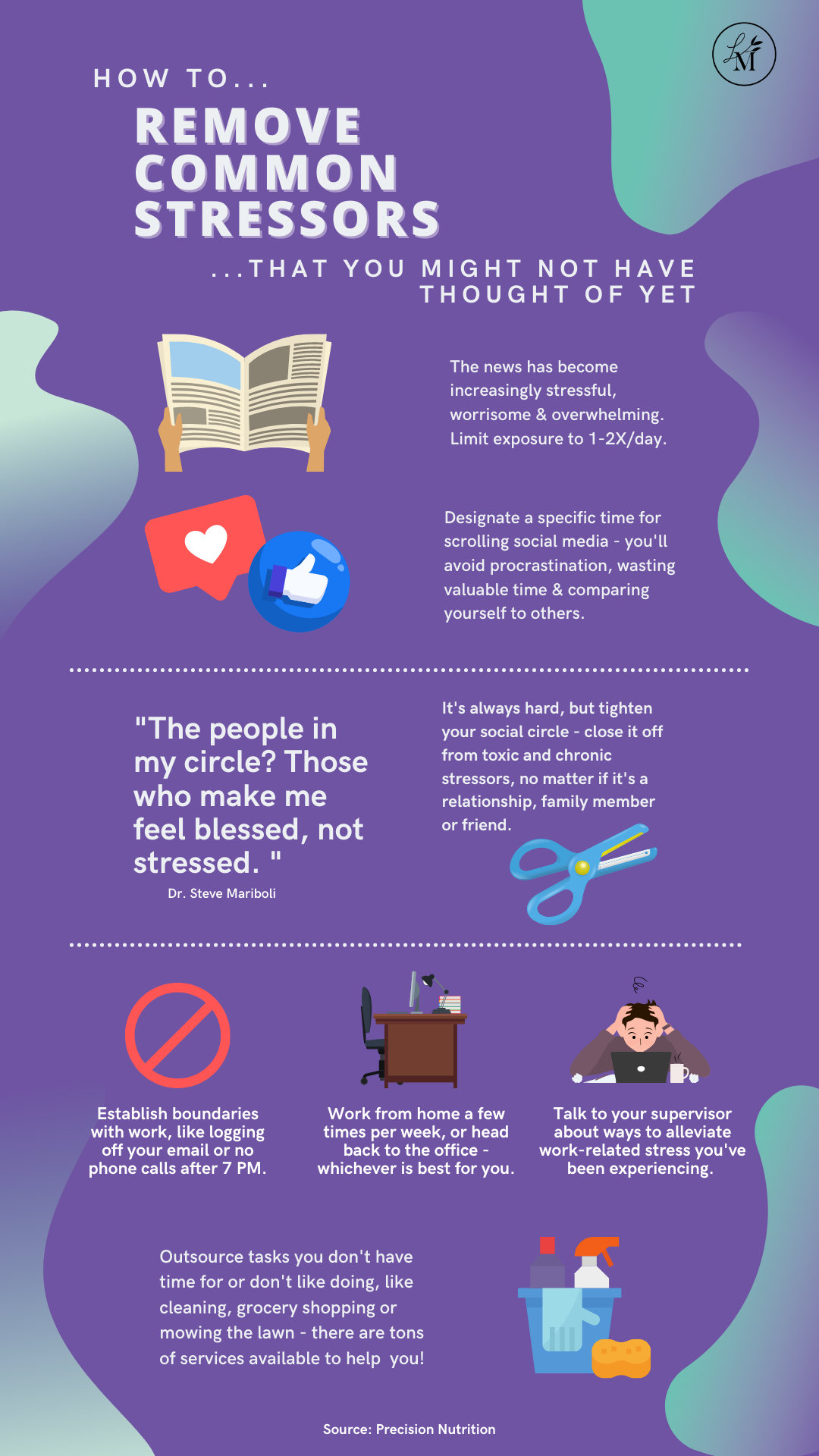 LM

HOW TO...

REMOVE COMMON STRESSORS

...THAT YOU MIGHT NOT HAVE THOUGHT OF YET

The news has become increasingly stressful, worrisome & overwhelming. Limit exposure to 1-2X/day.

Designate a specific time for scrolling social media - you'll avoid procrastination, wasting valuable time & comparing yourself to others.

"The people in my circle? Those who make me feel blessed, not stressed. "
Dr. Steve Mariboli

It's always hard, but tighten your social circle - close it off from toxic and chronic stressors, no matter if it's a relationship, family member or friend.

Establish boundaries with work, like logging off your email or no phone calls after 7 PM.

Work from home a few times per week, or head back to the office - whichever is best for you.

Talk to your supervisor about ways to alleviate work-related stress you've been experiencing.

Outsource tasks you don't have time for or don't like doing, like cleaning, grocery shopping or mowing the lawn - there are tons of services available to help you!

Source: Precision Nutrition