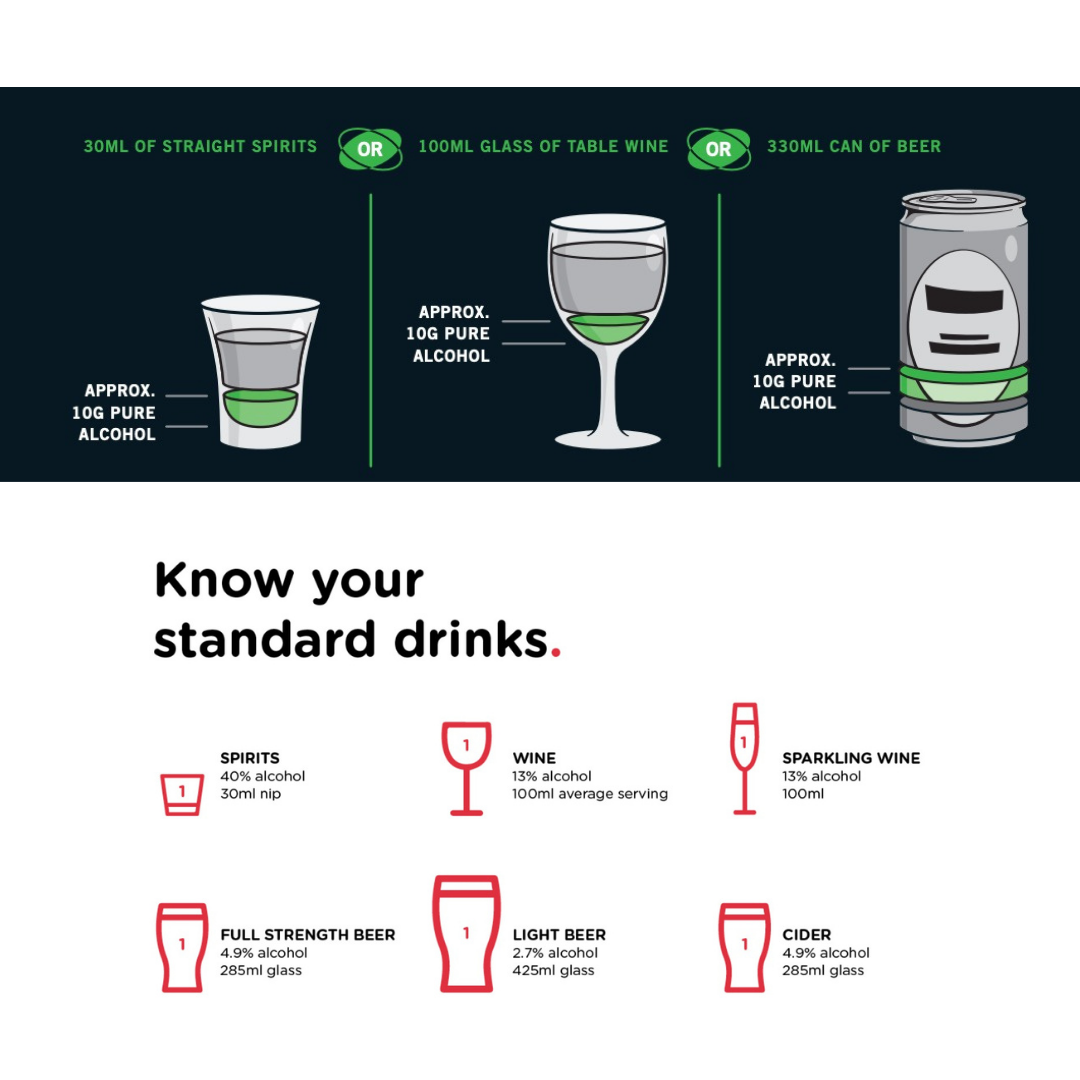 30ML OF STRAIGHT SPIRITS OR 100ML GLASS OF TABLE WINE OR 330ML CAN OF BEER

APPROX. 10G PURE ALCOHOL

APPROX. 10G PURE ALCOHOL

APPROX. 10G PURE ALCOHOL

Know your standard drinks.

1
SPIRITS
40% alcohol
30ml nip

1
WINE
13% alcohol
100ml average serving

1
SPARKLING WINE
13% alcohol
100ml

1
FULL STRENGTH BEER
4.9% alcohol
285ml glass

1
LIGHT BEER
2.7% alcohol
425ml glass

1
CIDER
4.9% alcohol
285ml glass