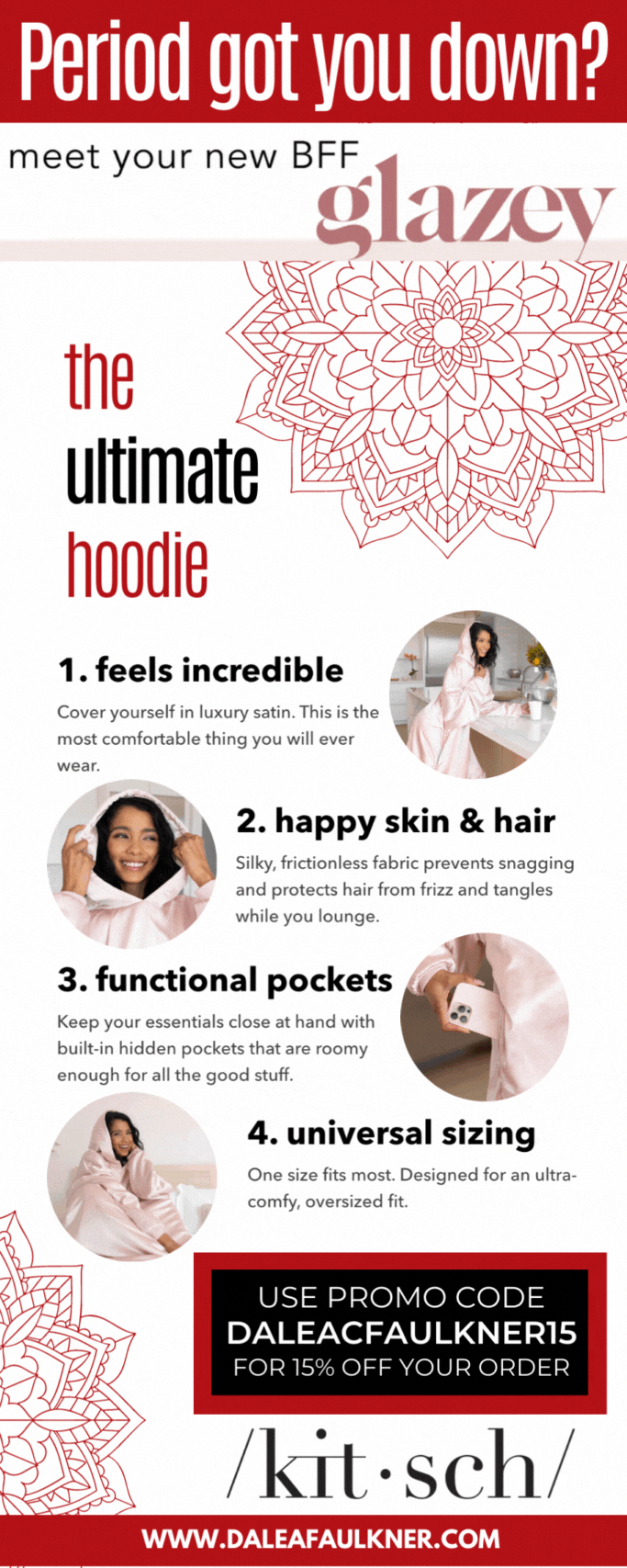 Period got you down?

meet your new BFF

glazey

the ultimate hoodie

1. feels incredible

Cover yourself in luxury satin. This is the most comfortable thing you will ever wear.

2. happy skin & hair

Silky, frictionless fabric prevents snagging and protects hair from frizz and tangles while you lounge.

3. functional pockets

Keep your essentials close at hand with built-in hidden pockets that are roomy enough for all the good stuff.

4. universal sizing

One size fits most. Designed for an ultra-comfy, oversized fit.

USE PROMO CODE
DALEACFAULKNER15
FOR 15% OFF YOUR ORDER

/kit·sch/

WWW.DALEAFAULKNER.COM