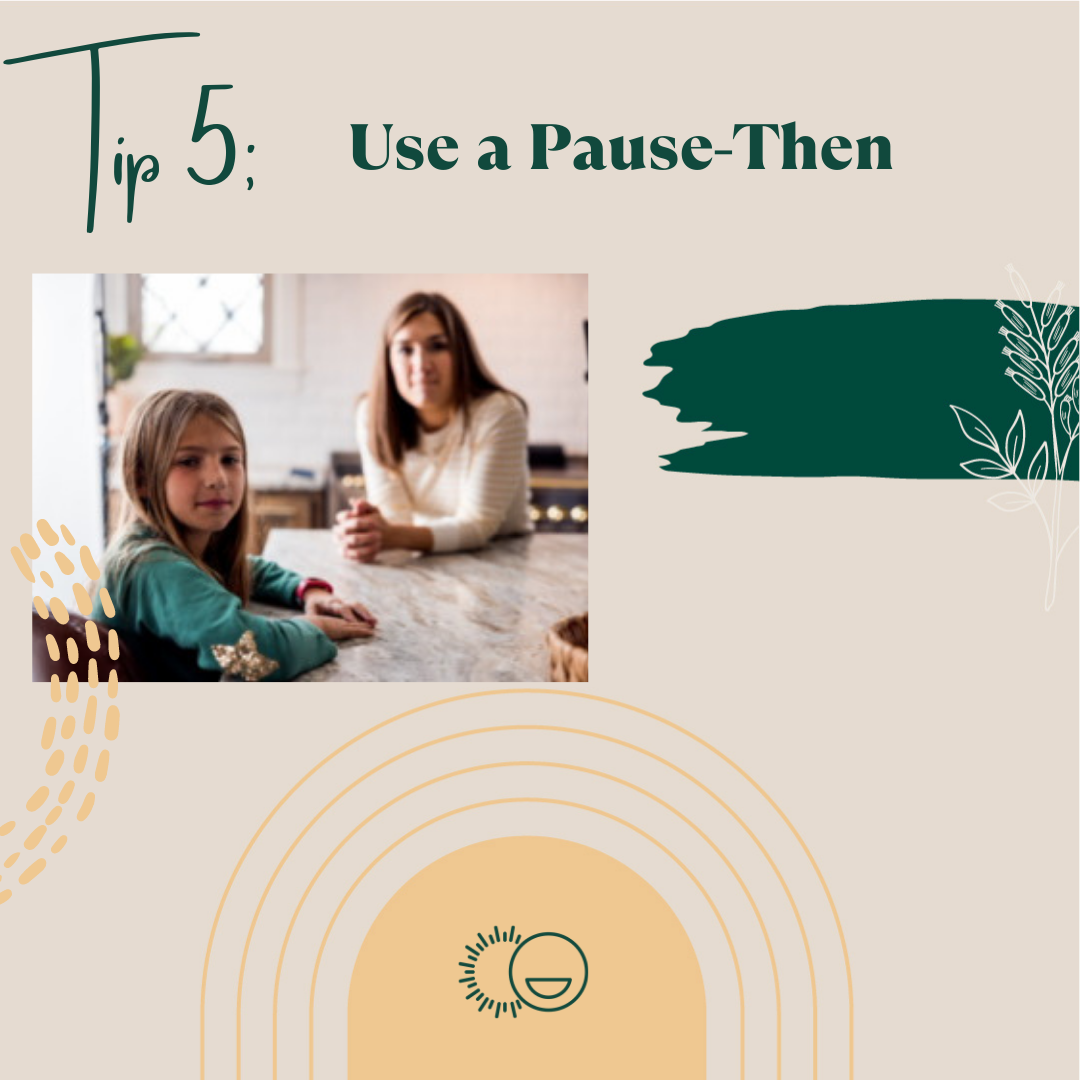 Tip 5; Use a Pause-Then