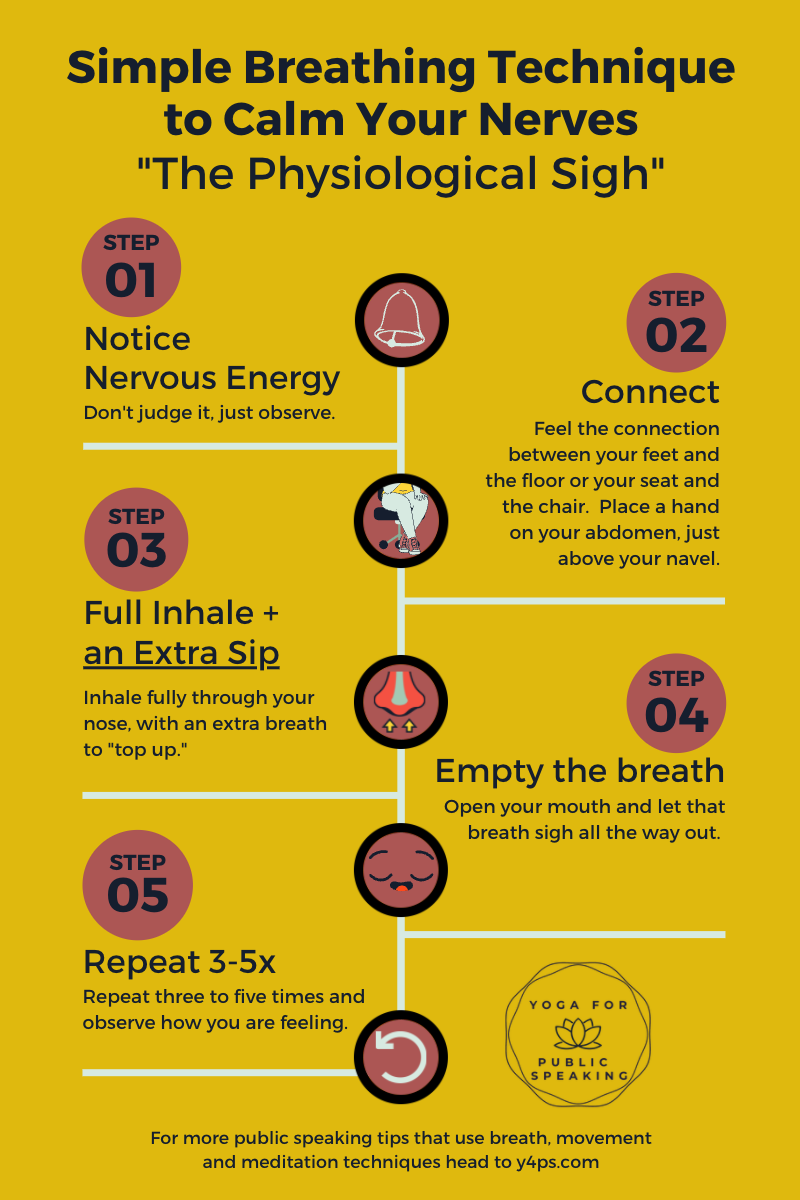 Simple Breathing Technique to Calm Your Nerves
"The Physiological Sigh"

STEP 01

Notice Nervous Energy

Don't judge it, just observe.

STEP 02

Connect

Feel the connection between your feet and the floor or your seat and the chair. Place a hand on your abdomen, just above your navel.

STEP 03

Full Inhale + an Extra Sip

Inhale fully through your nose, with an extra breath to "top up."

STEP 04

Empty the breath

Open your mouth and let that breath sigh all the way out.

STEP 05

Repeat 3-5x

Repeat three to five times and observe how you are feeling.

YOGA FOR PUBLIC SPEAKING

For more public speaking tips that use breath, movement and meditation techniques head to y4ps.com