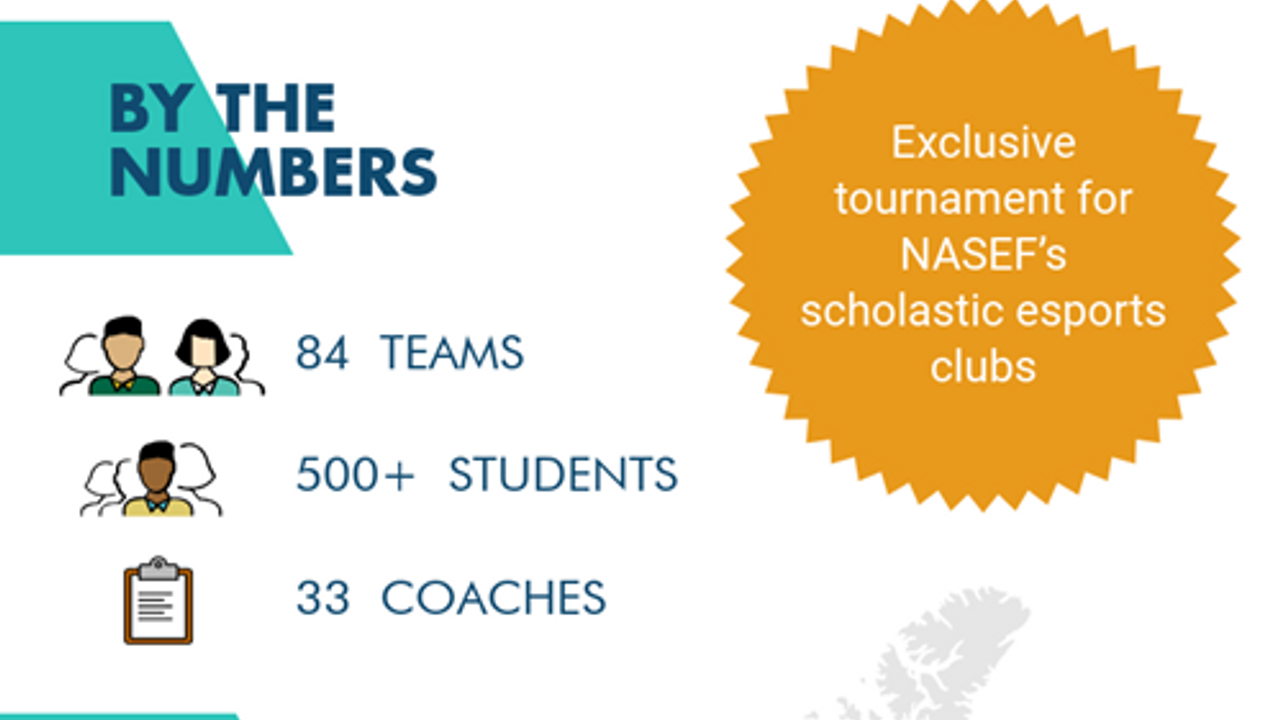 BY THE NUMBERS

84 TEAMS

500+ STUDENTS

33 COACHES

Exclusive tournament for NASEF's scholastic esports clubs