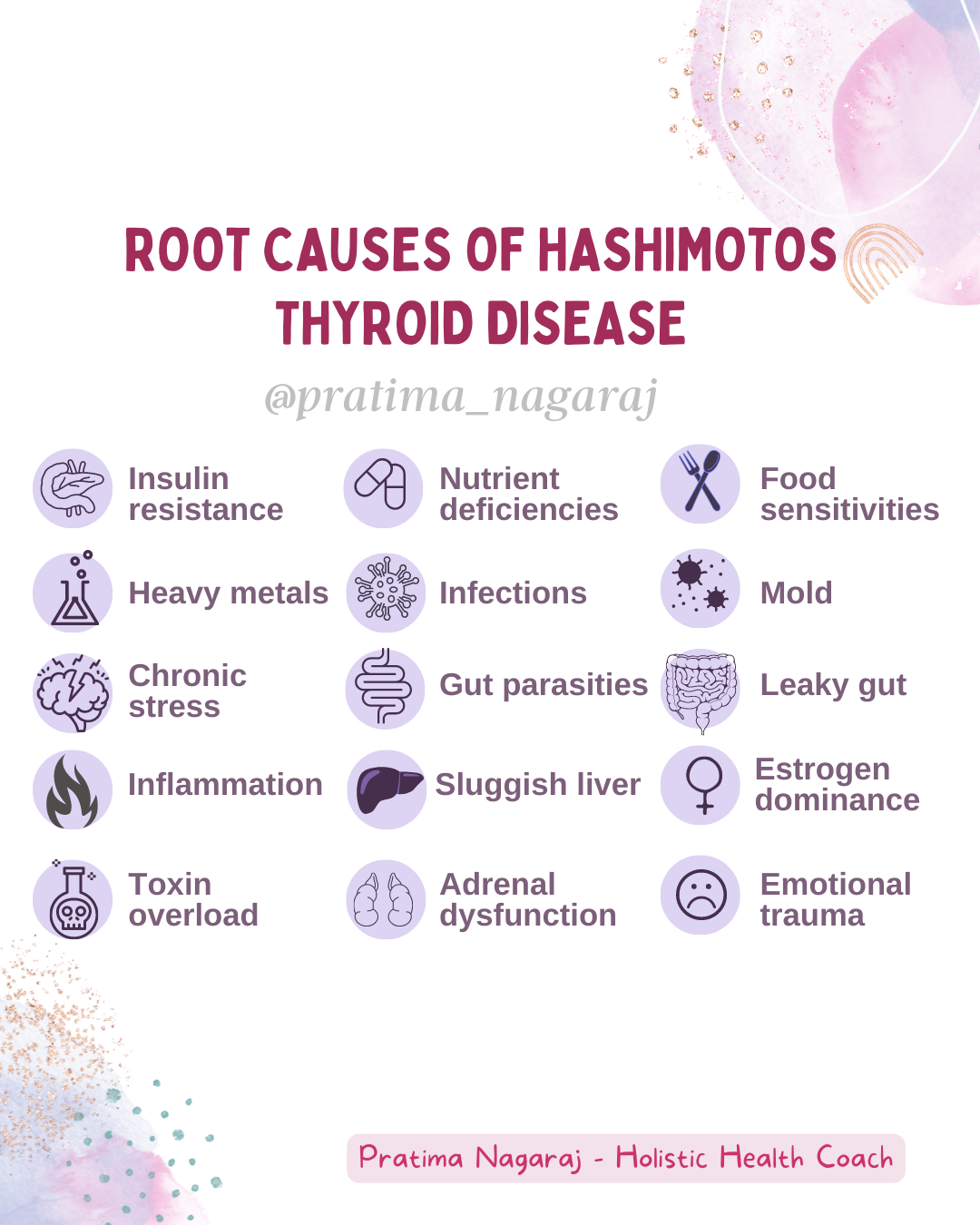 ROOT CAUSES OF HASHIMOTOS THYROID DISEASE

@pratima_nagaraj

Insulin resistance

Nutrient deficiencies

Food sensitivities

Heavy metals

Infections

Mold

Chronic stress

Gut parasities

Leaky gut

Inflammation

Sluggish liver

Estrogen dominance

Toxin overload

Adrenal dysfunction

Emotional trauma

Pratima Nagaraj - Holistic Health Coach