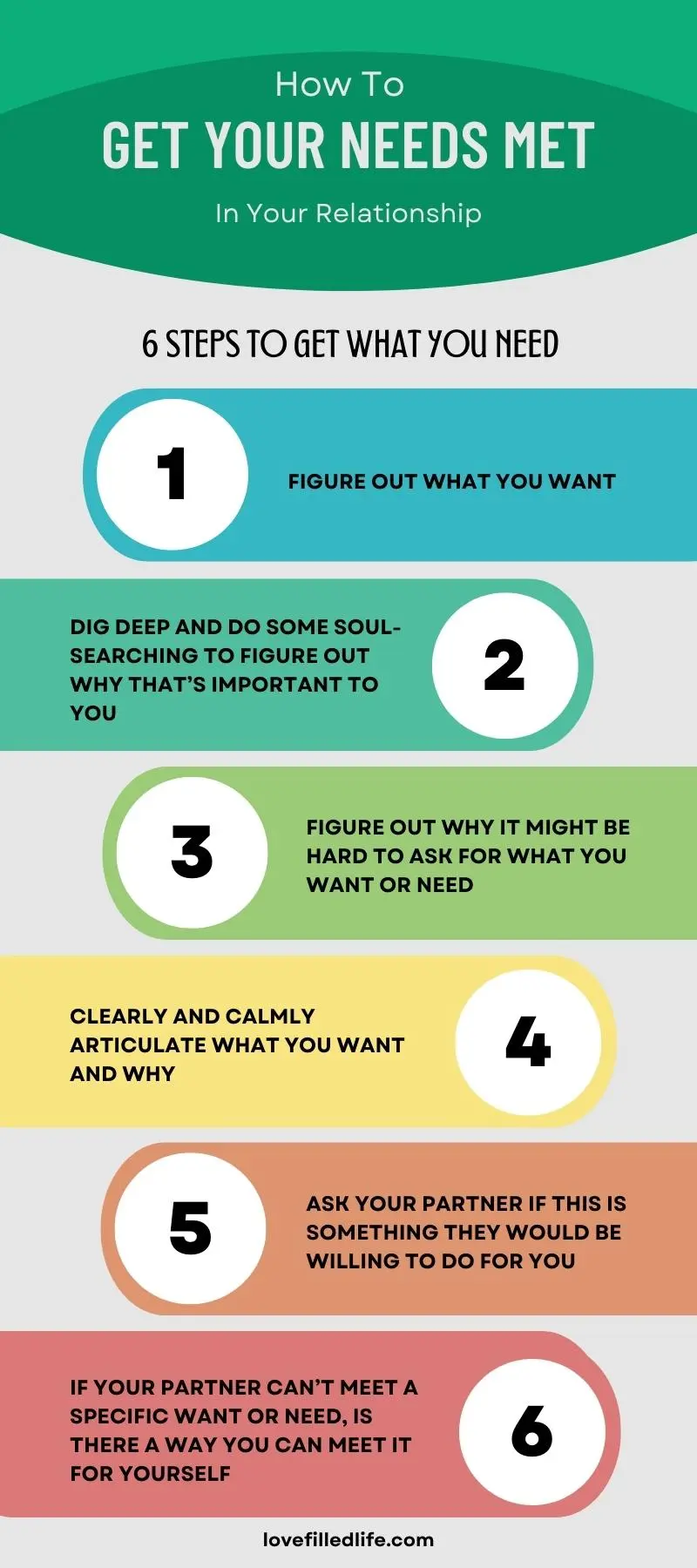 How To

GET YOUR NEEDS MET

In Your Relationship

6 STEPS TO GET WHAT YOU NEED

1

FIGURE OUT WHAT YOU WANT

DIG DEEP AND DO SOME SOUL-SEARCHING TO FIGURE OUT WHY THAT'S IMPORTANT TO YOU

2

3

FIGURE OUT WHY IT MIGHT BE HARD TO ASK FOR WHAT YOU WANT OR NEED

CLEARLY AND CALMLY ARTICULATE WHAT YOU WANT AND WHY

4

5

ASK YOUR PARTNER IF THIS IS SOMETHING THEY WOULD BE WILLING TO DO FOR YOU

IF YOUR PARTNER CAN'T MEET A SPECIFIC WANT OR NEED, IS THERE A WAY YOU CAN MEET IT FOR YOURSELF

6

lovefilledlife.com