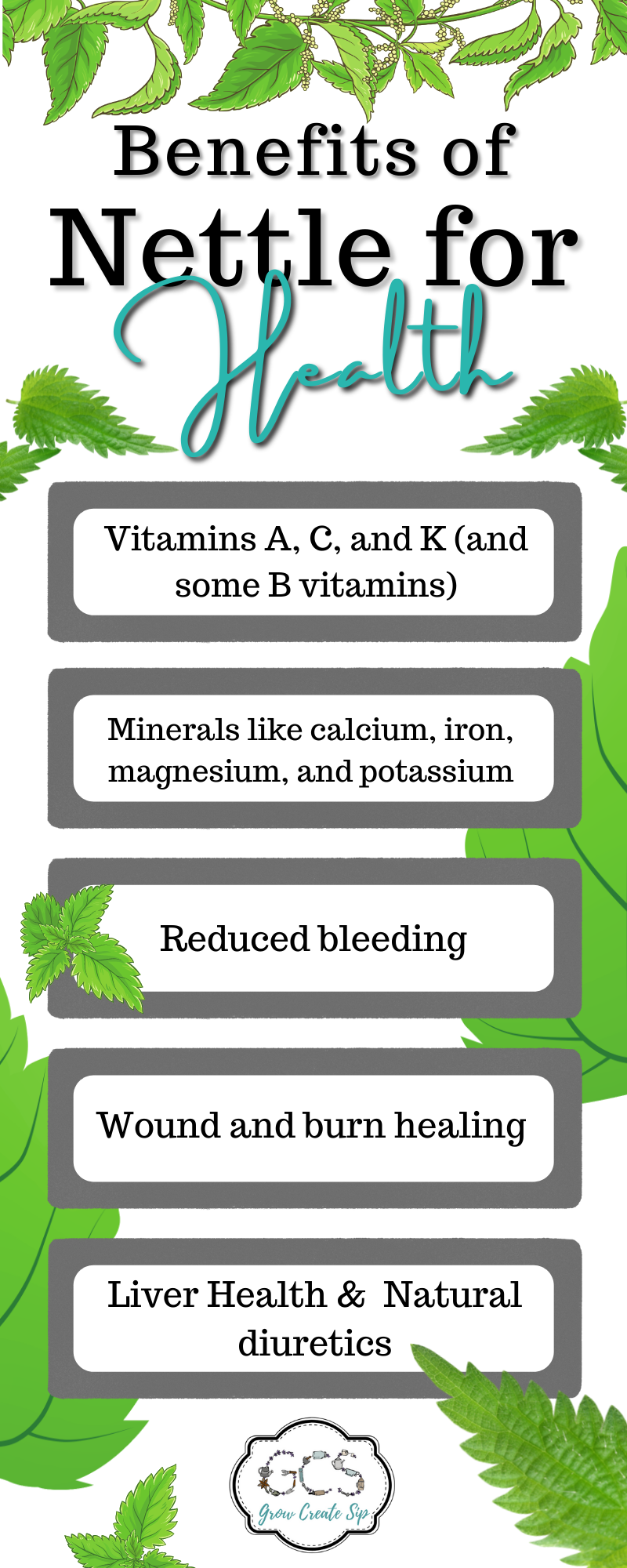 Benefits of
Nettle for
Health

Vitamins A, C, and K (and some B vitamins)

Minerals like calcium, iron, magnesium, and potassium

Reduced bleeding

Wound and burn healing

Liver Health & Natural diuretics

GCS
Grow Create Sip