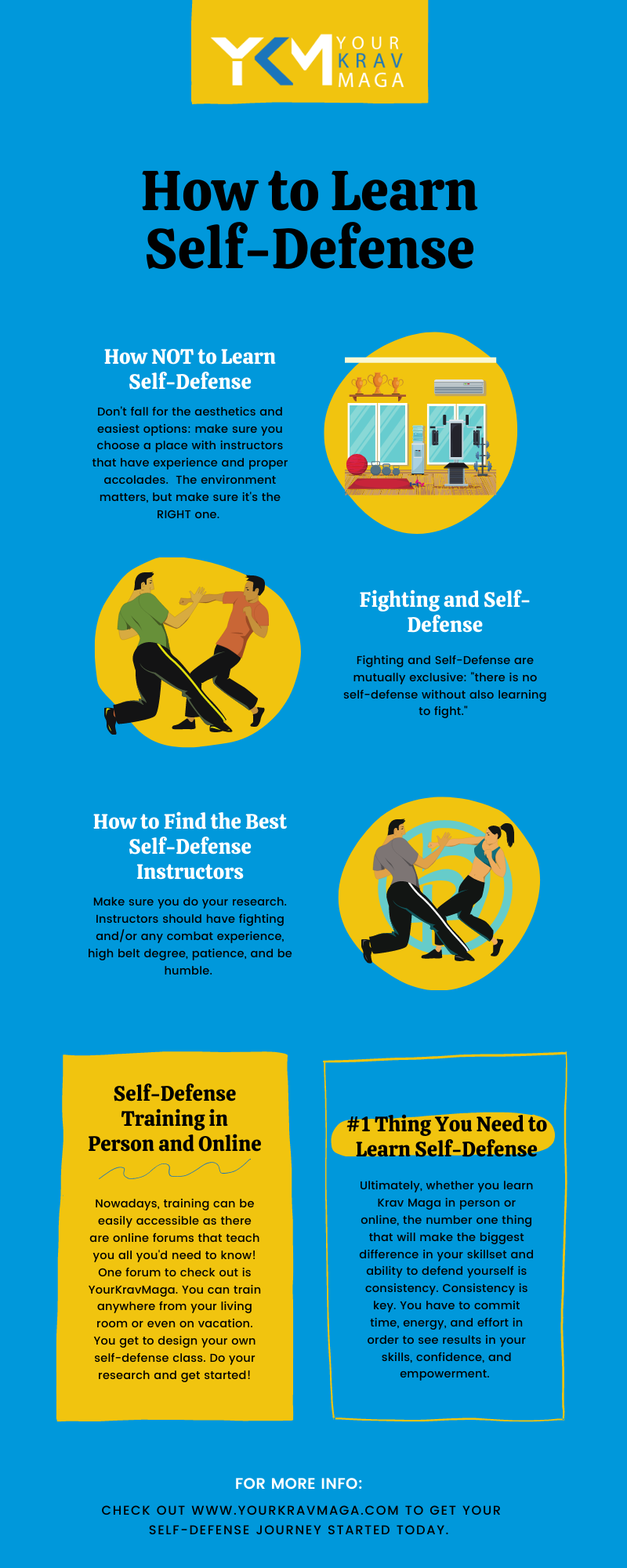 YKM YOUR KRAV MAGA

How to Learn Self-Defense

How NOT to Learn Self-Defense

Don't fall for the aesthetics and easiest options: make sure you choose a place with instructors that have experience and proper accolades. The environment matters, but make sure it's the RIGHT one.

Fighting and Self-Defense

Fighting and Self-Defense are mutually exclusive: "there is no self-defense without also learning to fight."

How to Find the Best Self-Defense Instructors

Make sure you do your research. Instructors should have fighting and/or any combat experience, high belt degree, patience, and be humble.

Self-Defense Training in Person and Online

Nowadays, training can be easily accessible as there are online forums that teach you all you'd need to know! One forum to check out is YourKravMaga. You can train anywhere from your living room or even on vacation. You get to design your own self-defense class. Do your research and get started!

#1 Thing You Need to Learn Self-Defense

Ultimately, whether you learn Krav Maga in person or online, the number one thing that will make the biggest difference in your skillset and ability to defend yourself is consistency. Consistency is key. You have to commit time, energy, and effort in order to see results in your skills, confidence, and empowerment.

FOR MORE INFO:

CHECK OUT WWW.YOURKRAVMAGA.COM TO GET YOUR SELF-DEFENSE JOURNEY STARTED TODAY.