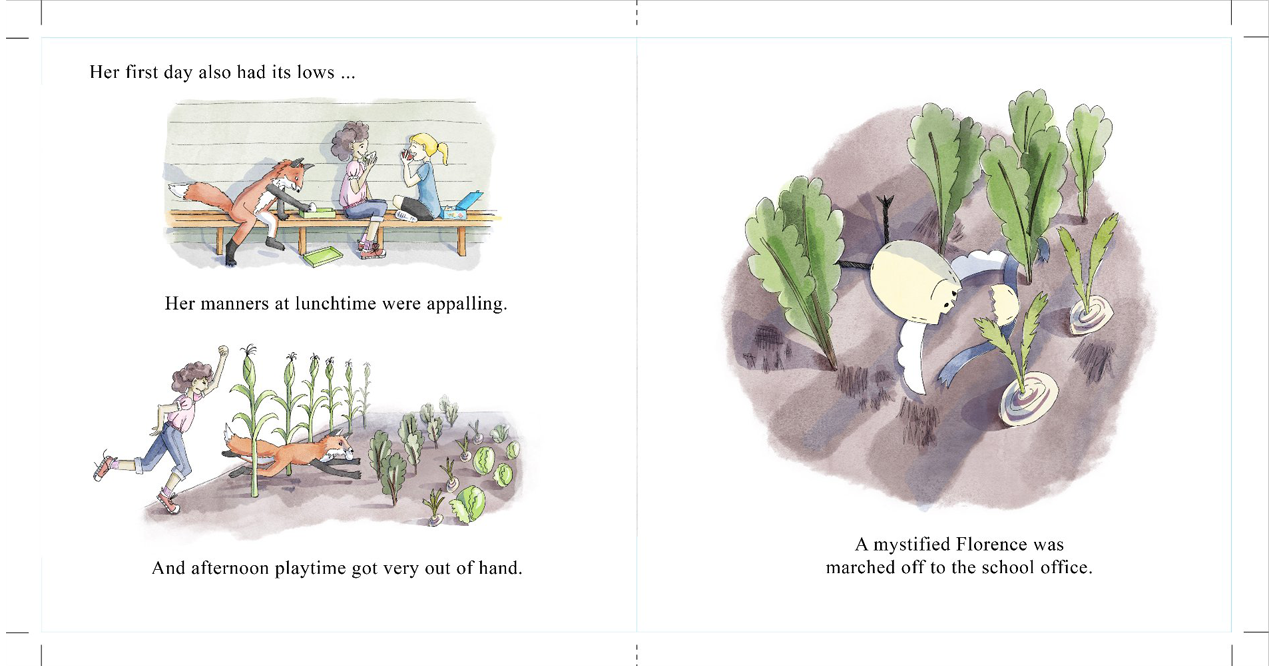 Her first day also had its lows ...

Her manners at lunchtime were appalling.

And afternoon playtime got very out of hand.

A mystified Florence was marched off to the school office.