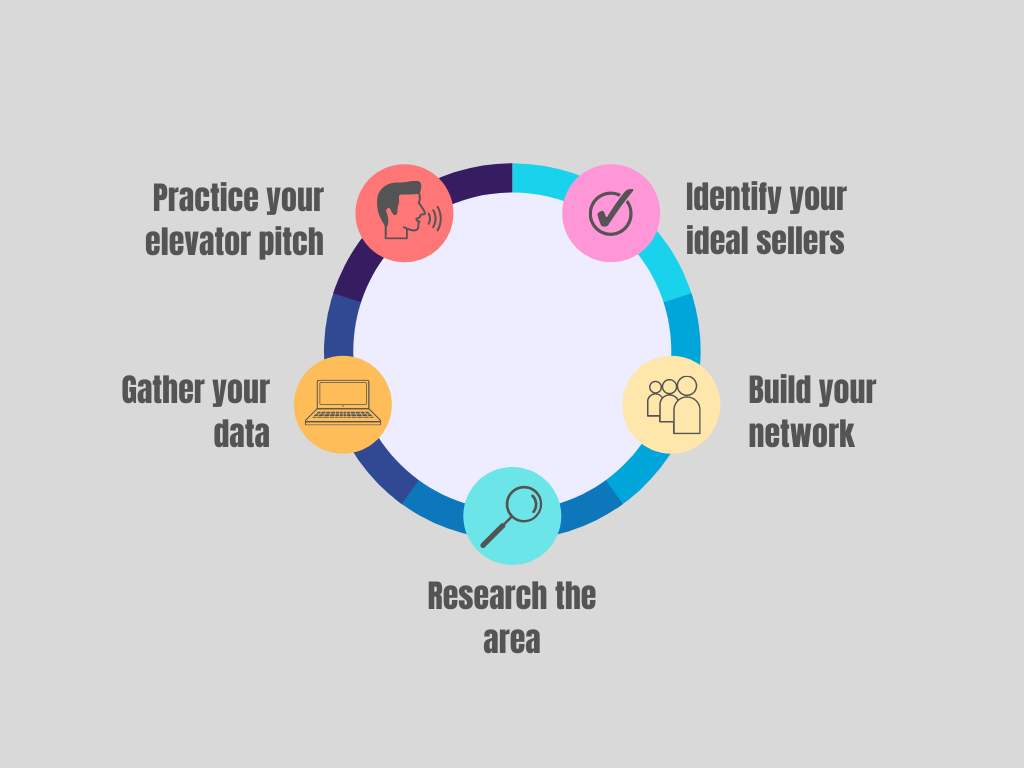 Identify your ideal sellers

Build your network

Research the area

Gather your data

Practice your elevator pitch