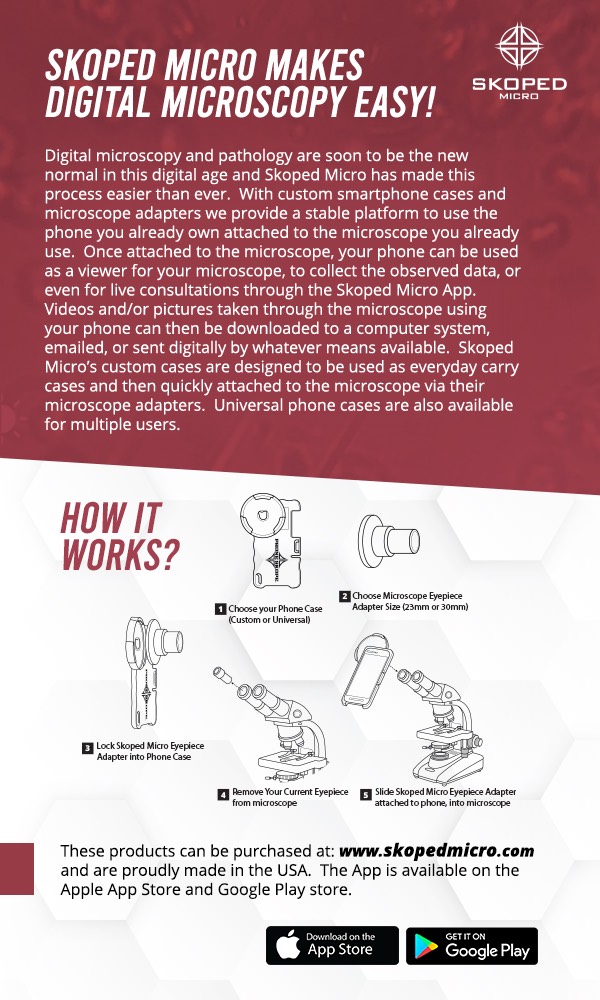 SKOPED MICRO MAKES DIGITAL MICROSCOPY EASY!

SKOPED MICRO

Digital microscopy and pathology are soon to be the new normal in this digital age and Skoped Micro has made this process easier than ever. With custom smartphone cases and microscope adapters we provide a stable platform to use the phone you already own attached to the microscope you already use. Once attached to the microscope, your phone can be used as a viewer for your microscope, to collect the observed data, or even for live consultations through the Skoped Micro App. Videos and/or pictures taken through the microscope using your phone can then be downloaded to a computer system, emailed, or sent digitally by whatever means available. Skoped Micro's custom cases are designed to be used as everyday carry cases and then quickly attached to the microscope via their microscope adapters. Universal phone cases are also available for multiple users.

HOW IT WORKS?

1 Choose your Phone Case (Custom or Universal)

2 Choose Microscope Eyepiece Adapter Size (23mm or 30mm)

3 Lock Skoped Micro Eyepiece Adapter into Phone Case

4 Remove Your Current Eyepiece from microscope

5 Slide Skoped Micro Eyepiece Adapter attached to phone, into microscope

These products can be purchased at: www.skopedmicro.com and are proudly made in the USA. The App is available on the Apple App Store and Google Play store.

Download on the App Store

GET IT ON Google Play