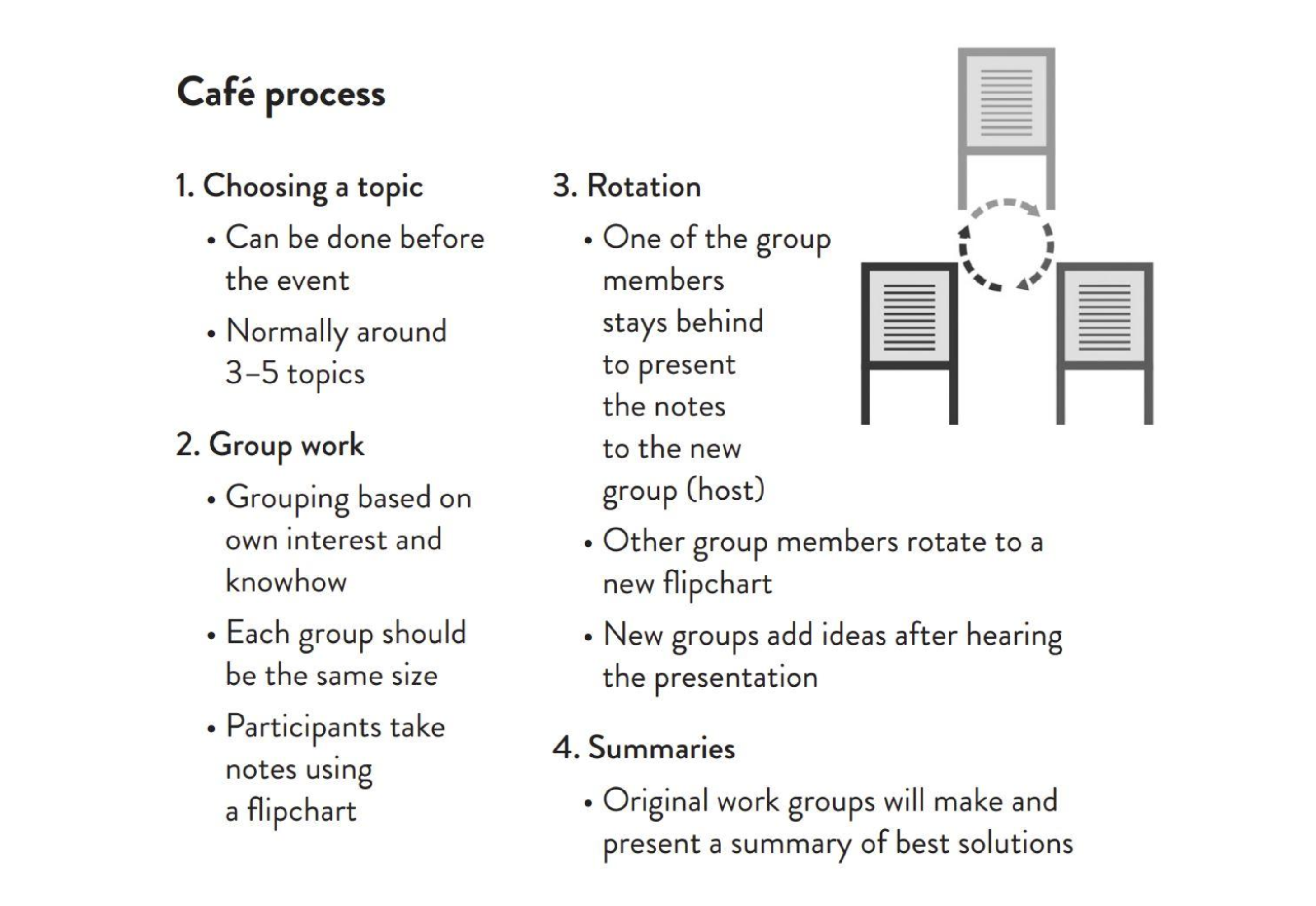 Café process

1. Choosing a topic

• Can be done before the event

• Normally around 3–5 topics

2. Group work

• Grouping based on own interest and knowhow

• Each group should be the same size

• Participants take notes using a flipchart

3. Rotation

• One of the group members stays behind to present the notes to the new group (host)

• Other group members rotate to a new flipchart

• New groups add ideas after hearing the presentation

4. Summaries

• Original work groups will make and present a summary of best solutions