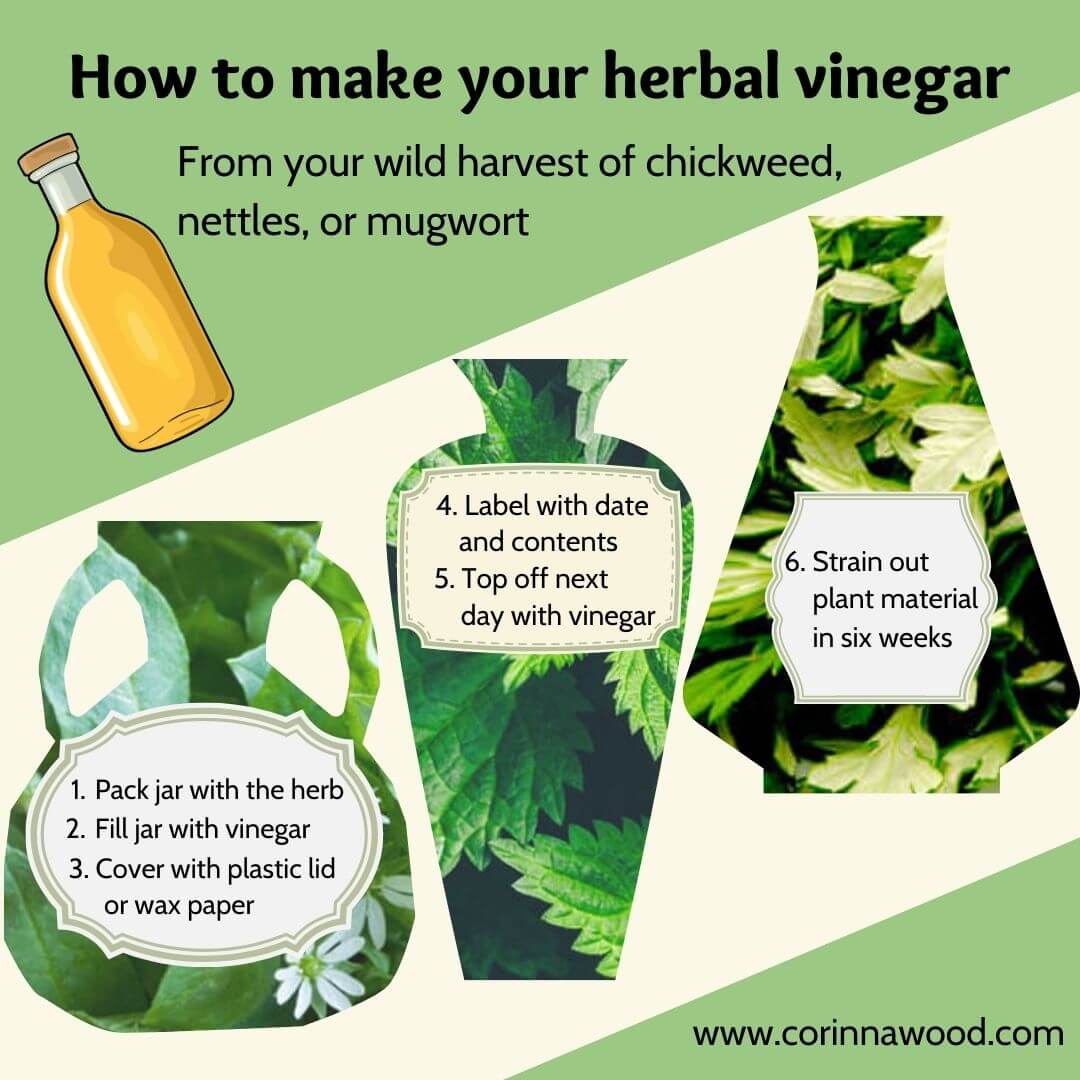 How to make your herbal vinegar

From your wild harvest of chickweed, nettles, or mugwort

1. Pack jar with the herb
2. Fill jar with vinegar
3. Cover with plastic lid or wax paper

4. Label with date and contents
5. Top off next day with vinegar

6. Strain out plant material in six weeks

www.corinnawood.com