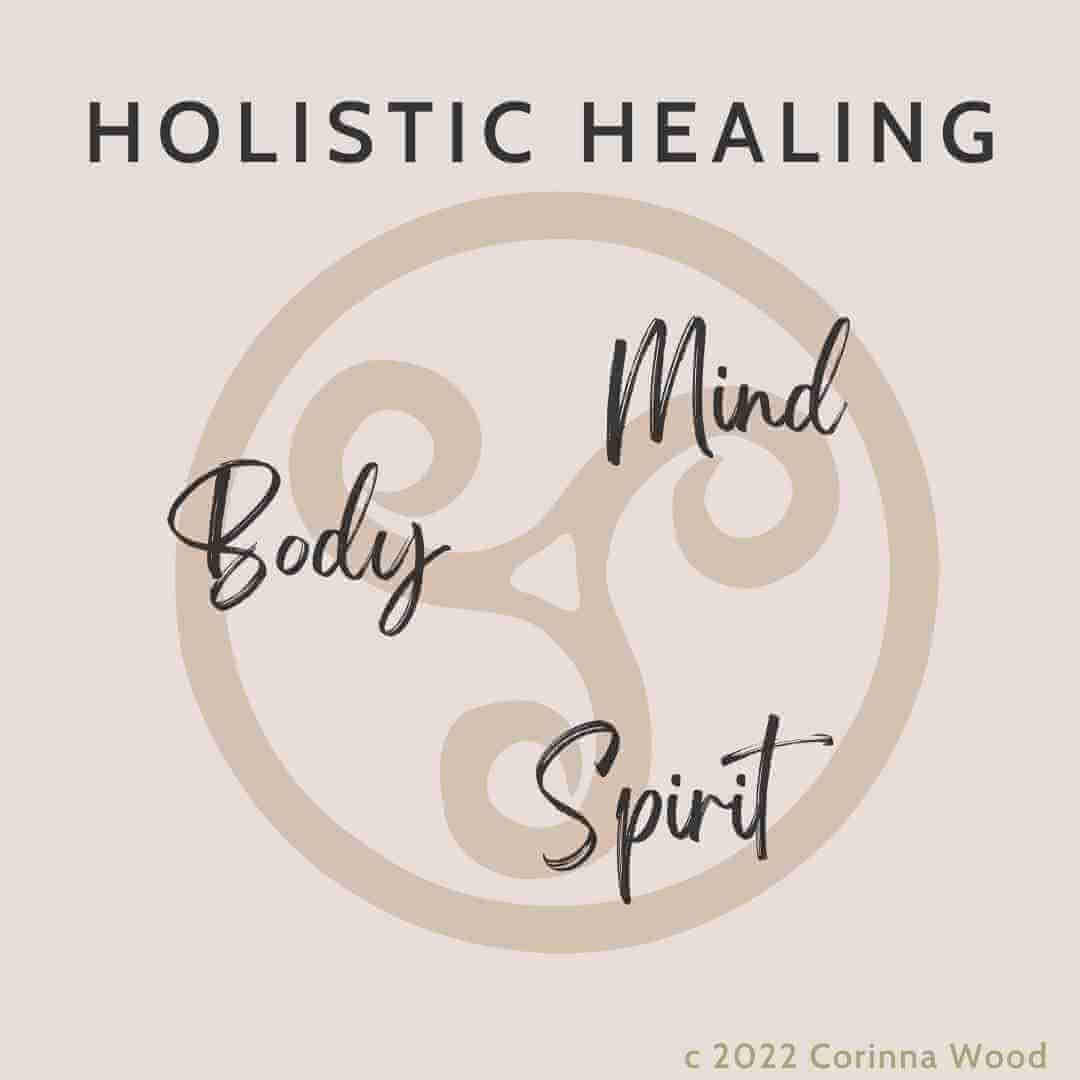 HOLISTIC HEALING

Mind

Body

Spirit

c 2022 Corinna Wood