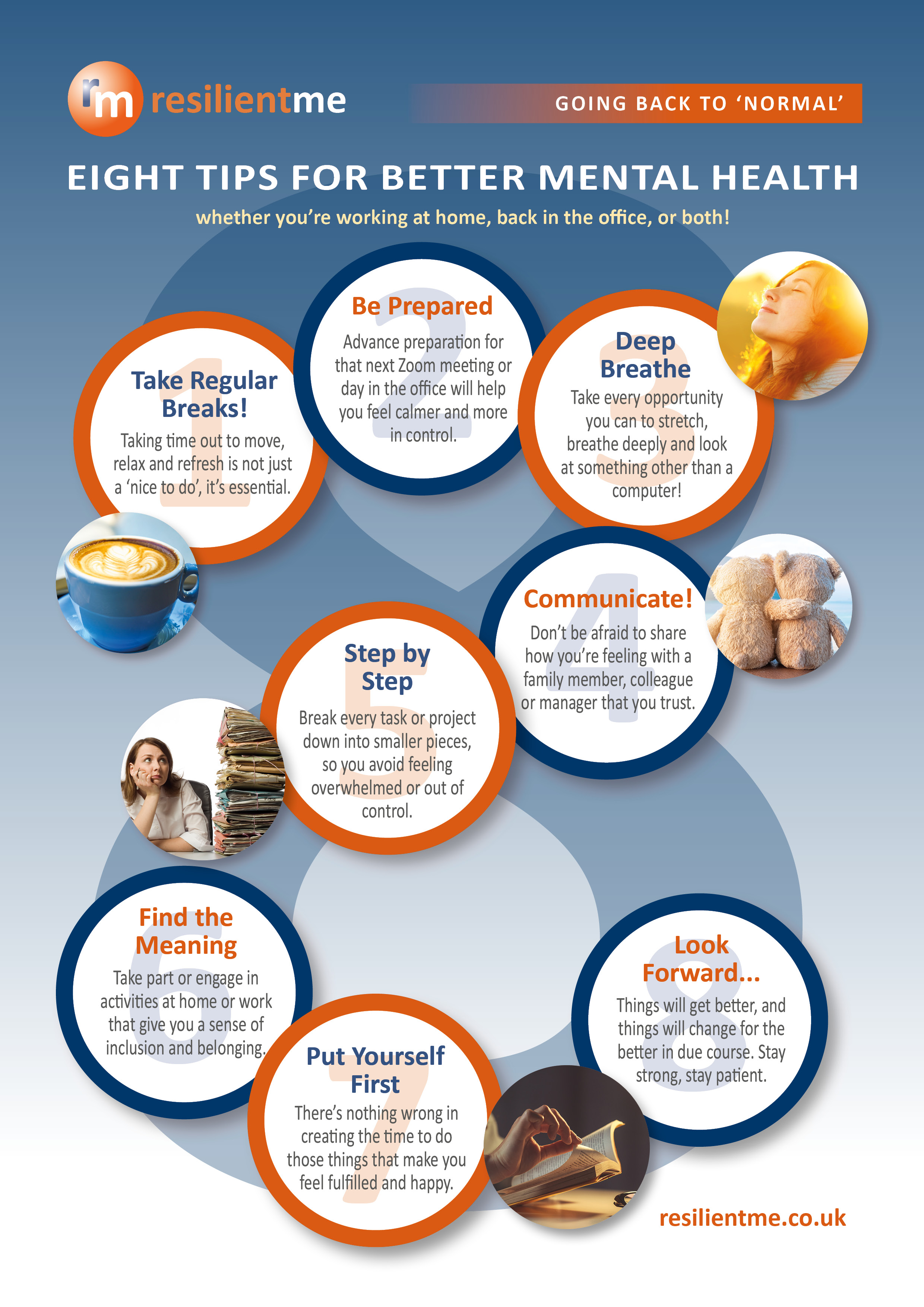 rm resilientme

GOING BACK TO 'NORMAL'

EIGHT TIPS FOR BETTER MENTAL HEALTH

whether you're working at home, back in the office, or both!

1
Take Regular Breaks!
Taking time out to move, relax and refresh is not just a 'nice to do', it's essential.

2
Be Prepared
Advance preparation for that next Zoom meeting or day in the office will help you feel calmer and more in control.

3
Deep Breathe
Take every opportunity you can to stretch, breathe deeply and look at something other than a computer!

4
Communicate!
Don't be afraid to share how you're feeling with a family member, colleague or manager that you trust.

5
Step by Step
Break every task or project down into smaller pieces, so you avoid feeling overwhelmed or out of control.

6
Find the Meaning
Take part or engage in activities at home or work that give you a sense of inclusion and belonging.

7
Put Yourself First
There's nothing wrong in creating the time to do those things that make you feel fulfilled and happy.

8
Look Forward...
Things will get better, and things will change for the better in due course. Stay strong, stay patient.

resilientme.co.uk