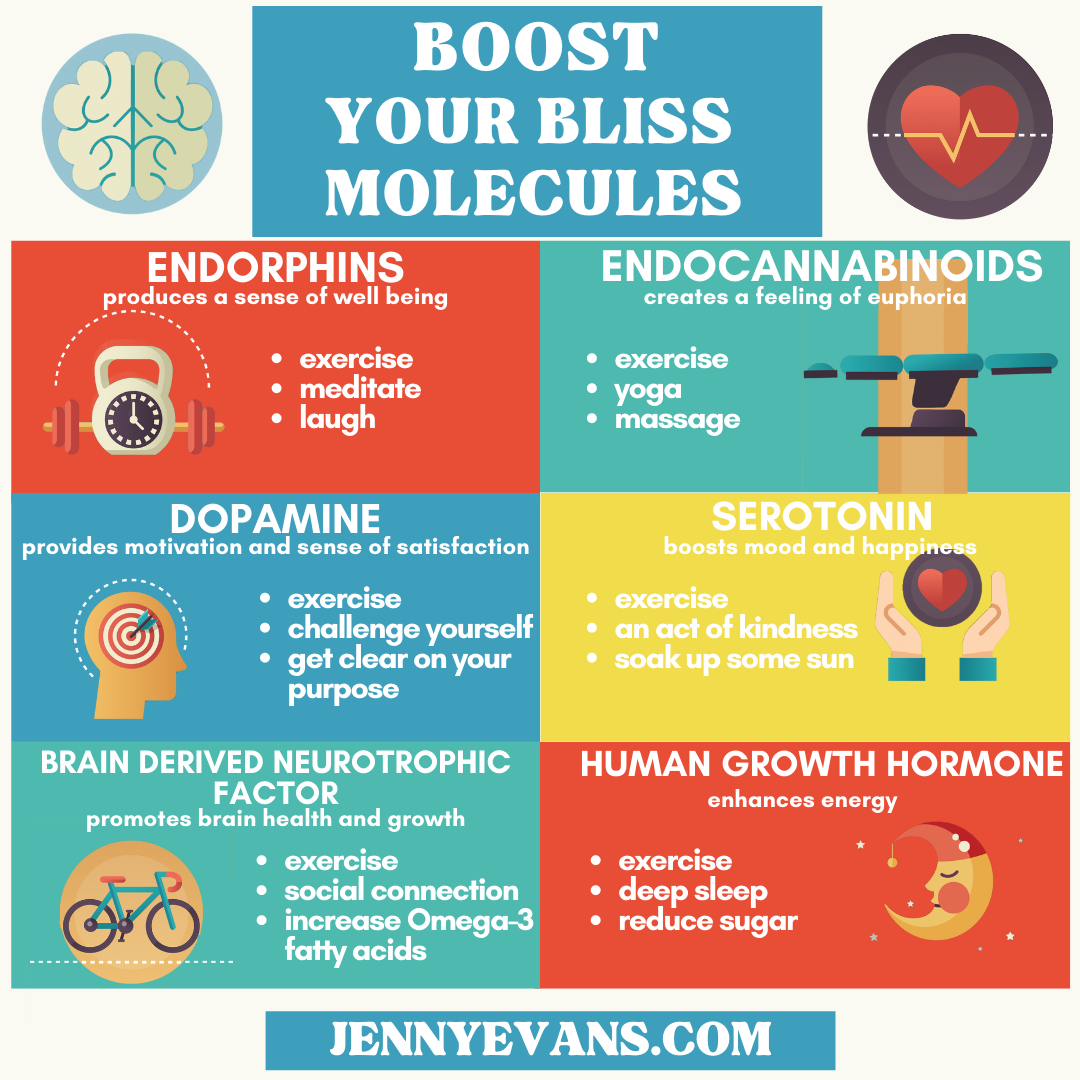 BOOST YOUR BLISS MOLECULES

ENDORPHINS
produces a sense of well being
- exercise
- meditate
- laugh

ENDOCANNABINOIDS
creates a feeling of euphoria
- exercise
- yoga
- massage

DOPAMINE
provides motivation and sense of satisfaction
- exercise
- challenge yourself
- get clear on your purpose

SEROTONIN
boosts mood and happiness
- exercise
- an act of kindness
- soak up some sun

BRAIN DERIVED NEUROTROPHIC FACTOR
promotes brain health and growth
- exercise
- social connection
- increase Omega-3 fatty acids

HUMAN GROWTH HORMONE
enhances energy
- exercise
- deep sleep
- reduce sugar

JENNYEVANS.COM