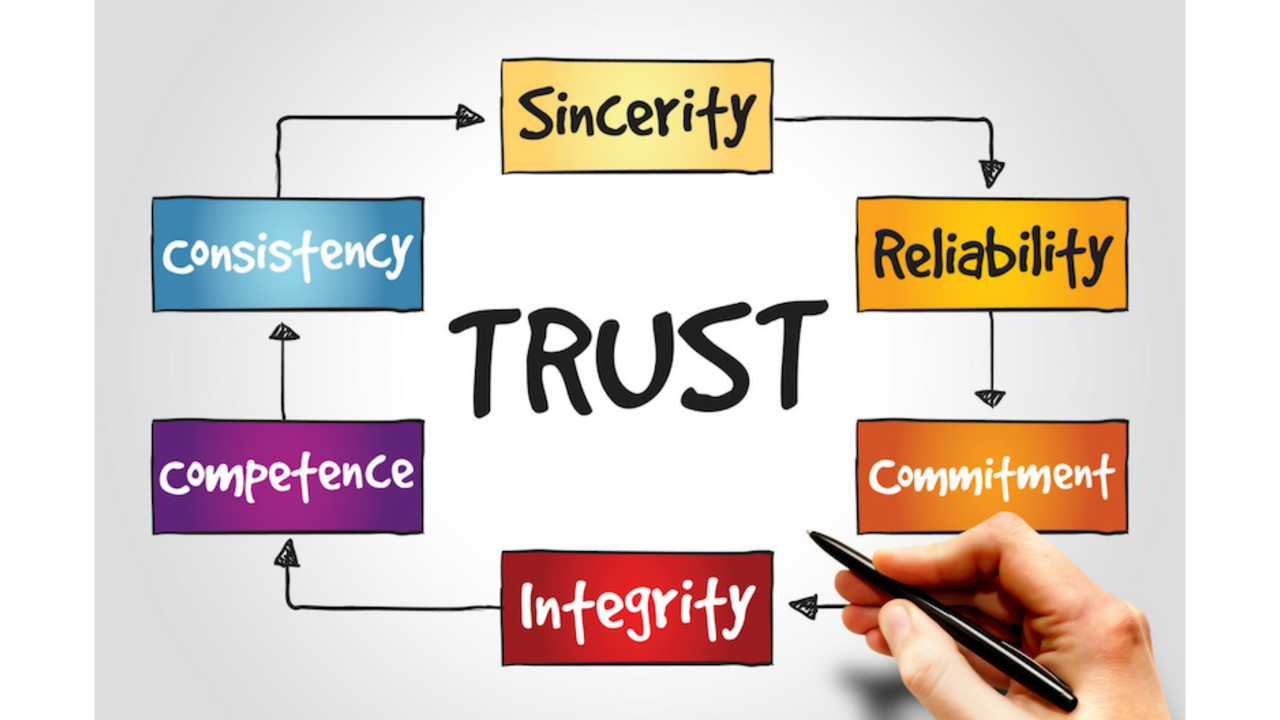 Sincerity

Consistency

Reliability

TRUST

Competence

Commitment

Integrity