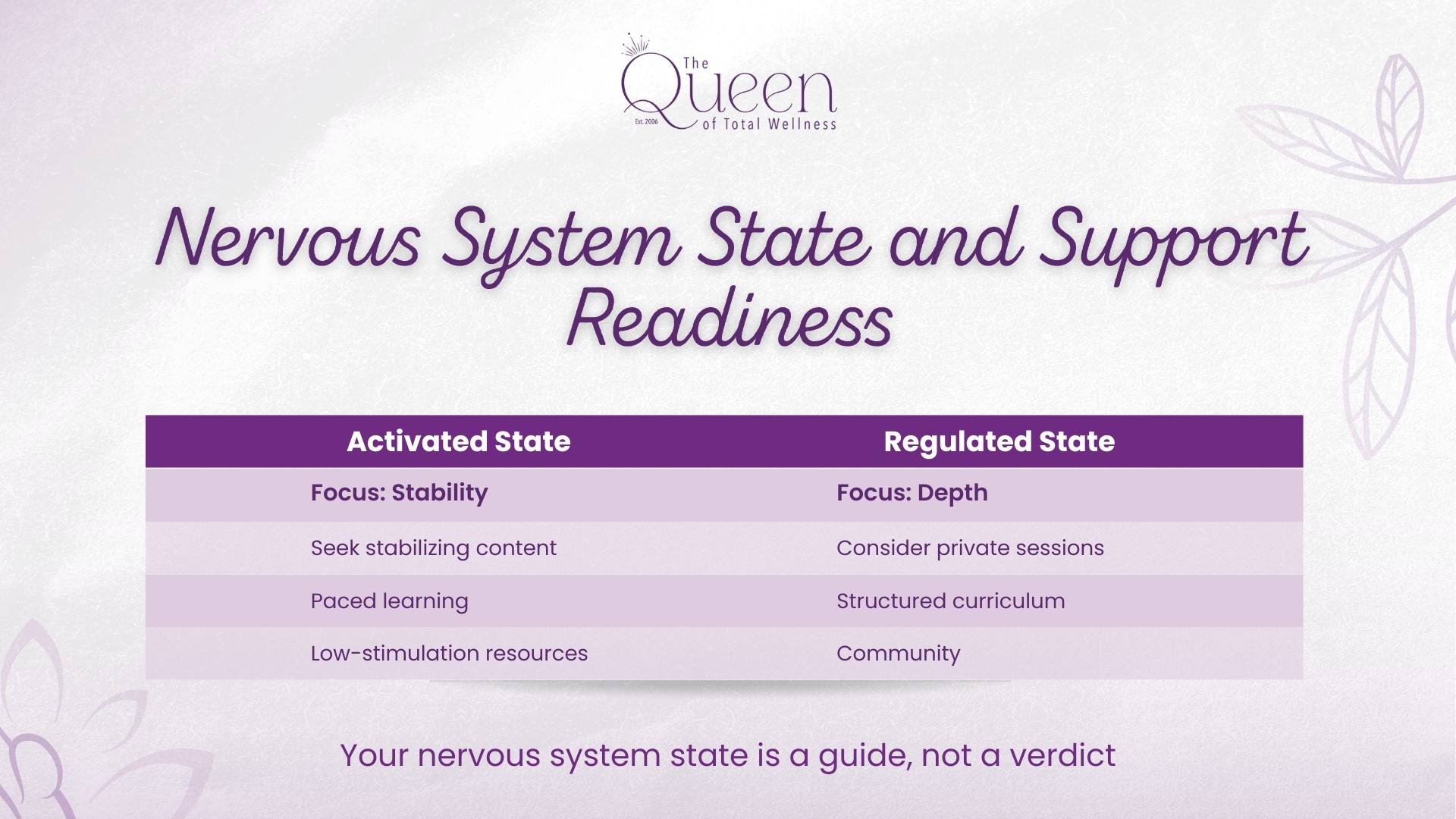 The Queen of Total Wellness
Est. 2006

Nervous System State and Support Readiness

| Activated State | Regulated State |
|---|---|
| **Focus: Stability** | **Focus: Depth** |
| Seek stabilizing content | Consider private sessions |
| Paced learning | Structured curriculum |
| Low-stimulation resources | Community |

Your nervous system state is a guide, not a verdict