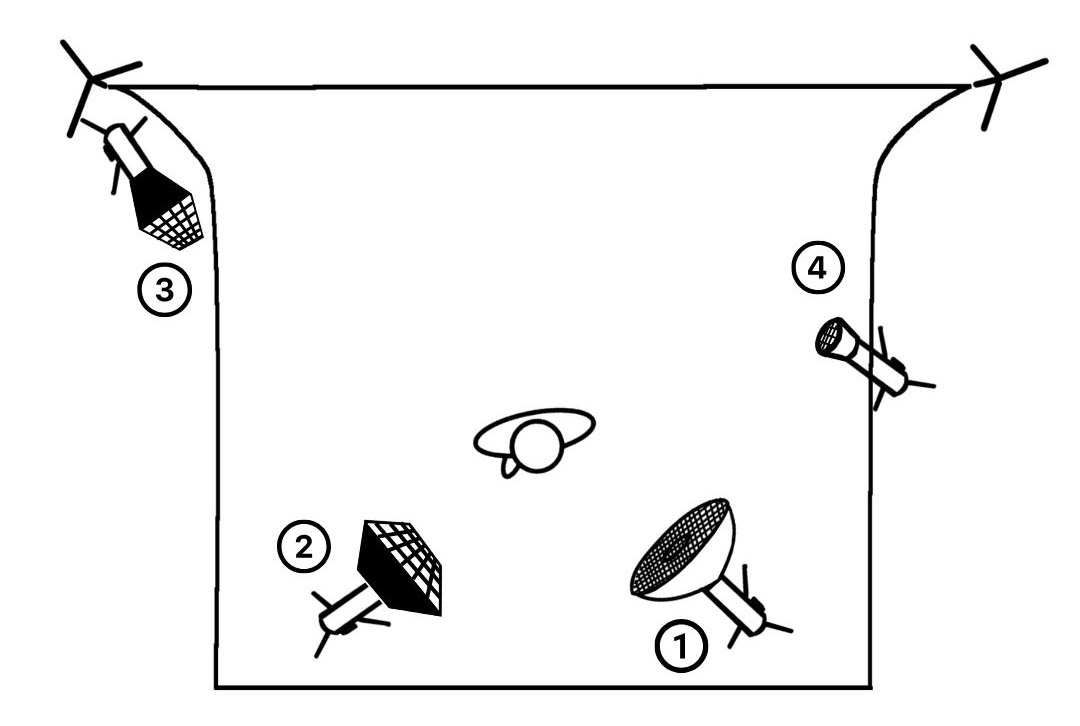 3
4
2
1