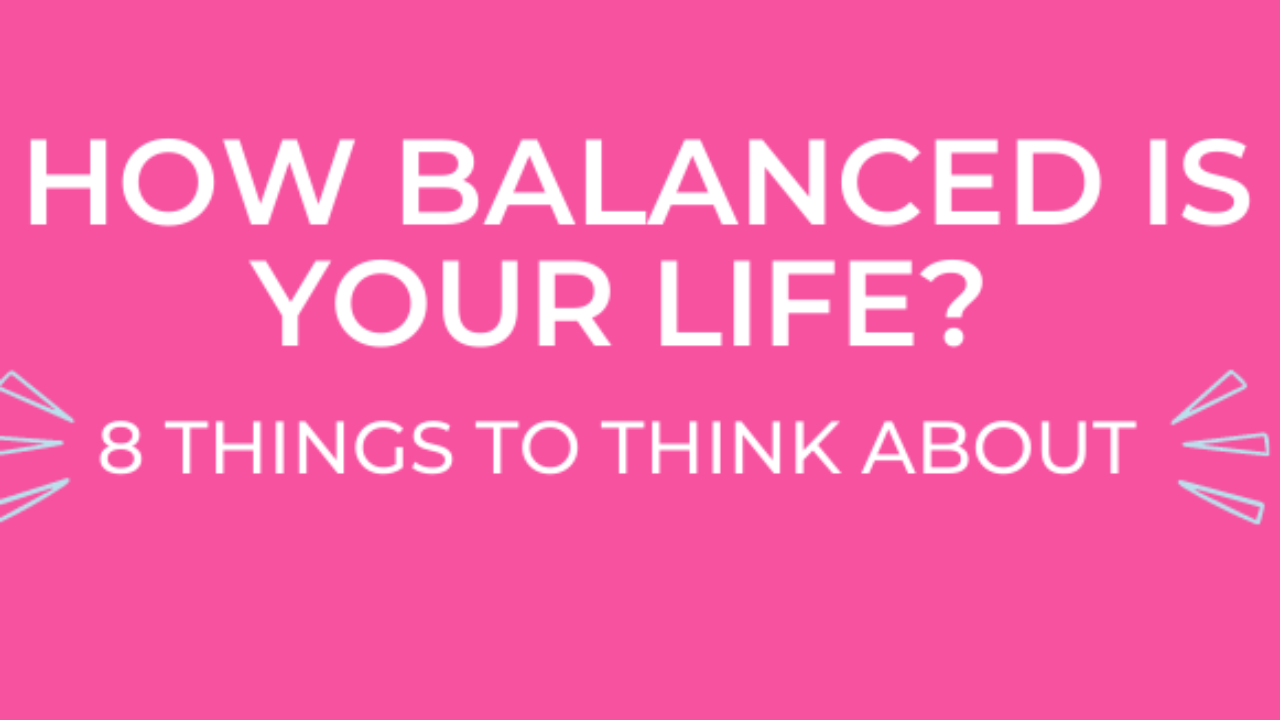 HOW BALANCED IS YOUR LIFE?

8 THINGS TO THINK ABOUT