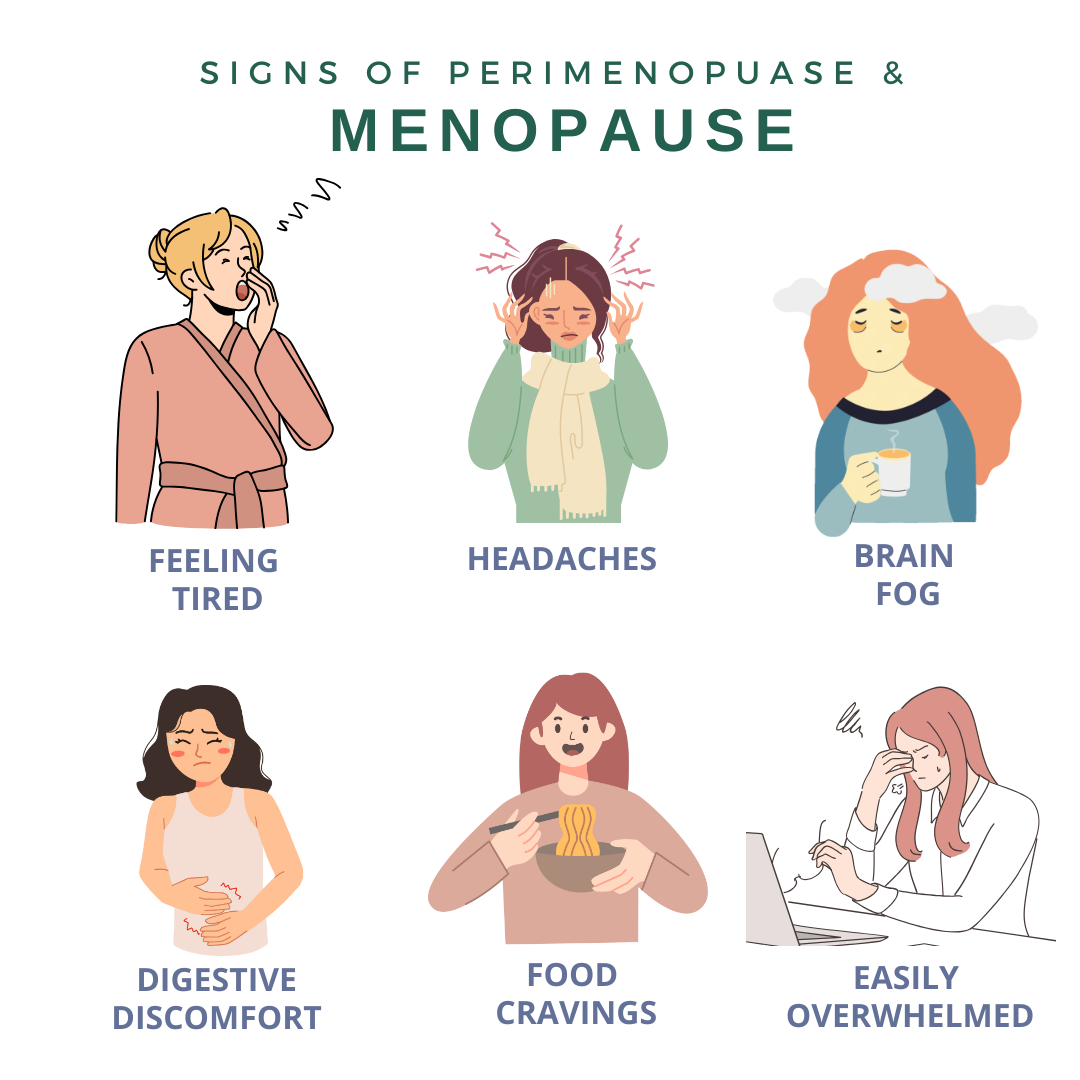 SIGNS OF PERIMENOPUASE &
MENOPAUSE

FEELING TIRED

HEADACHES

BRAIN FOG

DIGESTIVE DISCOMFORT

FOOD CRAVINGS

EASILY OVERWHELMED