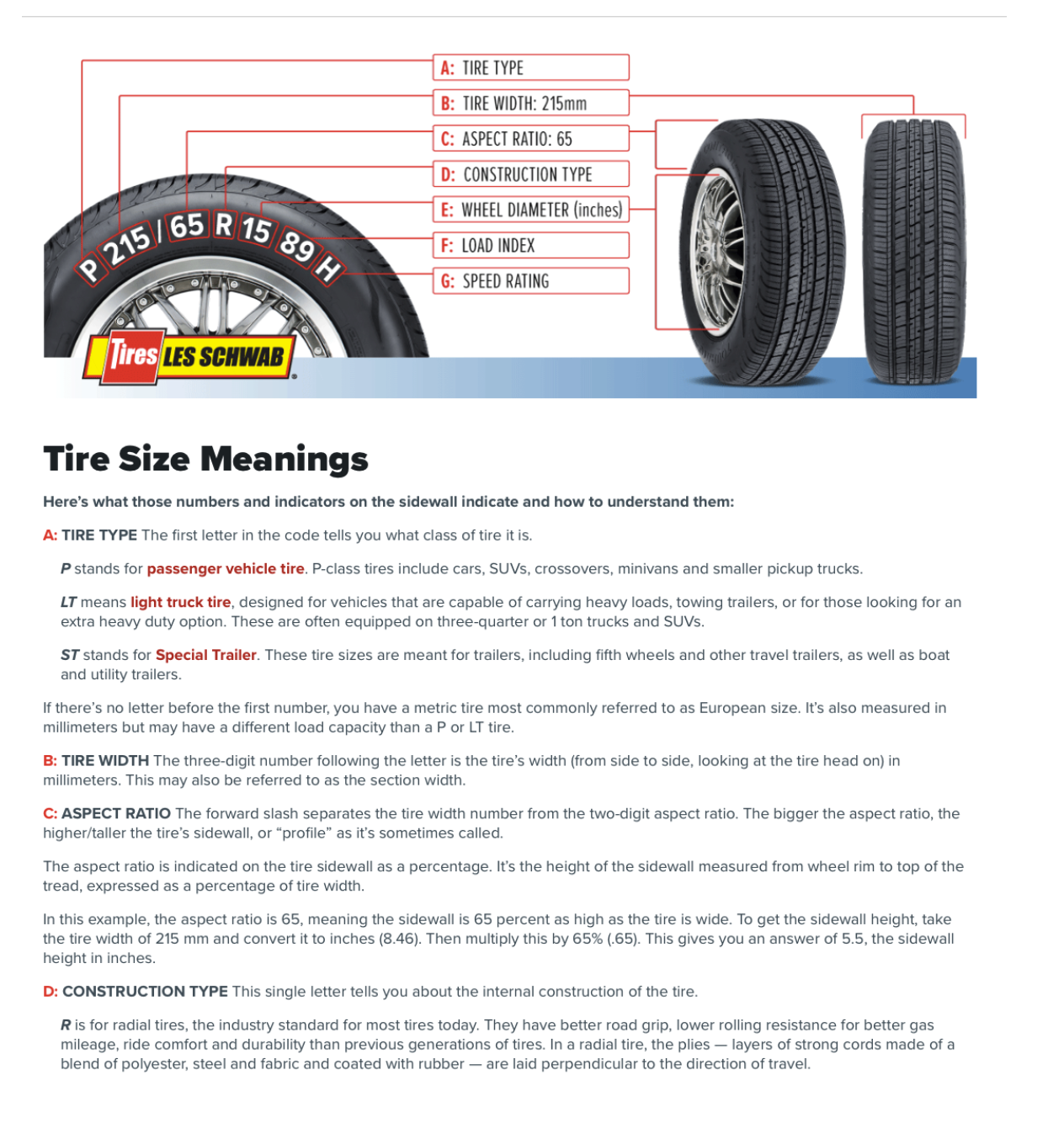 A: TIRE TYPE
B: TIRE WIDTH: 215mm
C: ASPECT RATIO: 65
D: CONSTRUCTION TYPE
E: WHEEL DIAMETER (inches)
F: LOAD INDEX
G: SPEED RATING

P 215 / 65 R 15 89 H

Tires LES SCHWAB

Tire Size Meanings

Here's what those numbers and indicators on the sidewall indicate and how to understand them:

A: TIRE TYPE The first letter in the code tells you what class of tire it is.

P stands for passenger vehicle tire. P-class tires include cars, SUVs, crossovers, minivans and smaller pickup trucks.

LT means light truck tire, designed for vehicles that are capable of carrying heavy loads, towing trailers, or for those looking for an extra heavy duty option. These are often equipped on three-quarter or 1 ton trucks and SUVs.

ST stands for Special Trailer. These tire sizes are meant for trailers, including fifth wheels and other travel trailers, as well as boat and utility trailers.

If there's no letter before the first number, you have a metric tire most commonly referred to as European size. It's also measured in millimeters but may have a different load capacity than a P or LT tire.

B: TIRE WIDTH The three-digit number following the letter is the tire's width (from side to side, looking at the tire head on) in millimeters. This may also be referred to as the section width.

C: ASPECT RATIO The forward slash separates the tire width number from the two-digit aspect ratio. The bigger the aspect ratio, the higher/taller the tire's sidewall, or "profile" as it's sometimes called.

The aspect ratio is indicated on the tire sidewall as a percentage. It's the height of the sidewall measured from wheel rim to top of the tread, expressed as a percentage of tire width.

In this example, the aspect ratio is 65, meaning the sidewall is 65 percent as high as the tire is wide. To get the sidewall height, take the tire width of 215 mm and convert it to inches (8.46). Then multiply this by 65% (.65). This gives you an answer of 5.5, the sidewall height in inches.

D: CONSTRUCTION TYPE This single letter tells you about the internal construction of the tire.

R is for radial tires, the industry standard for most tires today. They have better road grip, lower rolling resistance for better gas mileage, ride comfort and durability than previous generations of tires. In a radial tire, the plies — layers of strong cords made of a blend of polyester, steel and fabric and coated with rubber — are laid perpendicular to the direction of travel.