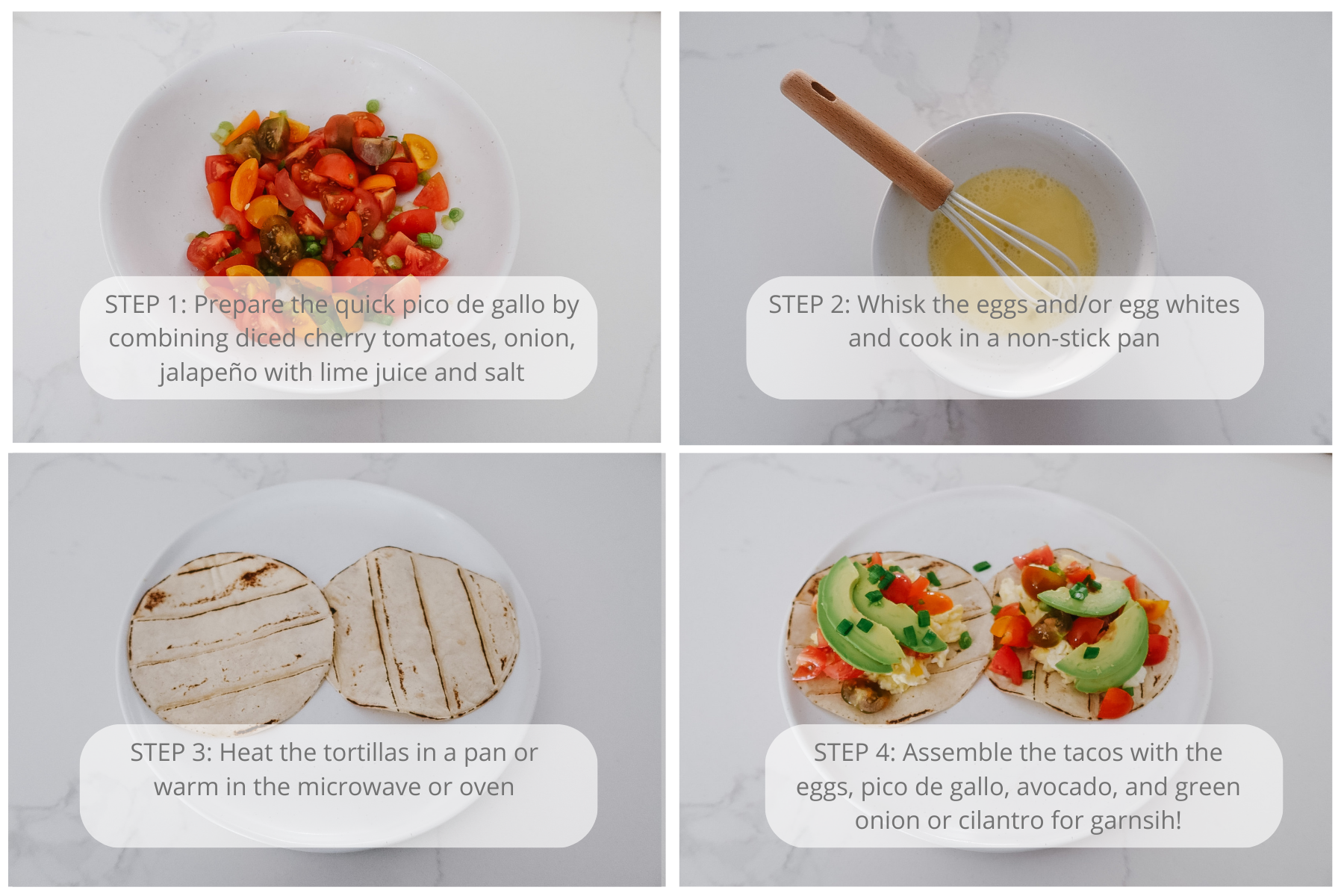 STEP 1: Prepare the quick pico de gallo by combining diced cherry tomatoes, onion, jalapeño with lime juice and salt

STEP 2: Whisk the eggs and/or egg whites and cook in a non-stick pan

STEP 3: Heat the tortillas in a pan or warm in the microwave or oven

STEP 4: Assemble the tacos with the eggs, pico de gallo, avocado, and green onion or cilantro for garnsih!