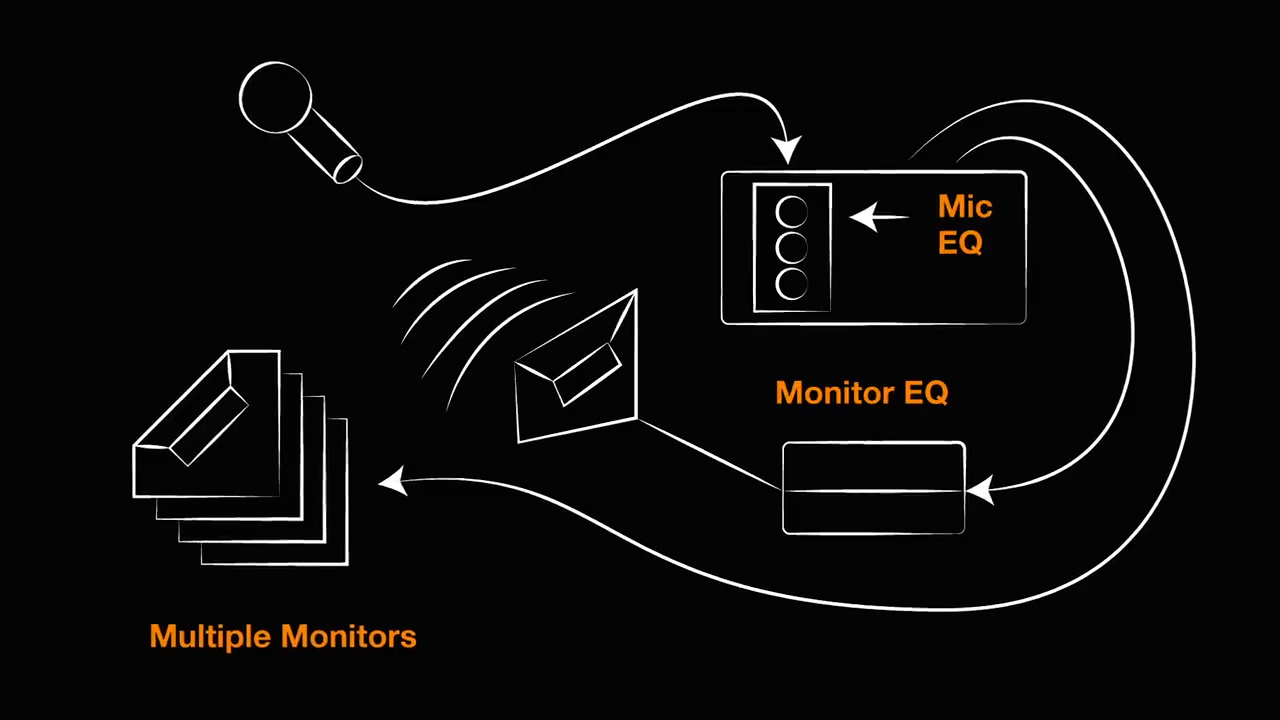 Mic EQ

Monitor EQ

Multiple Monitors