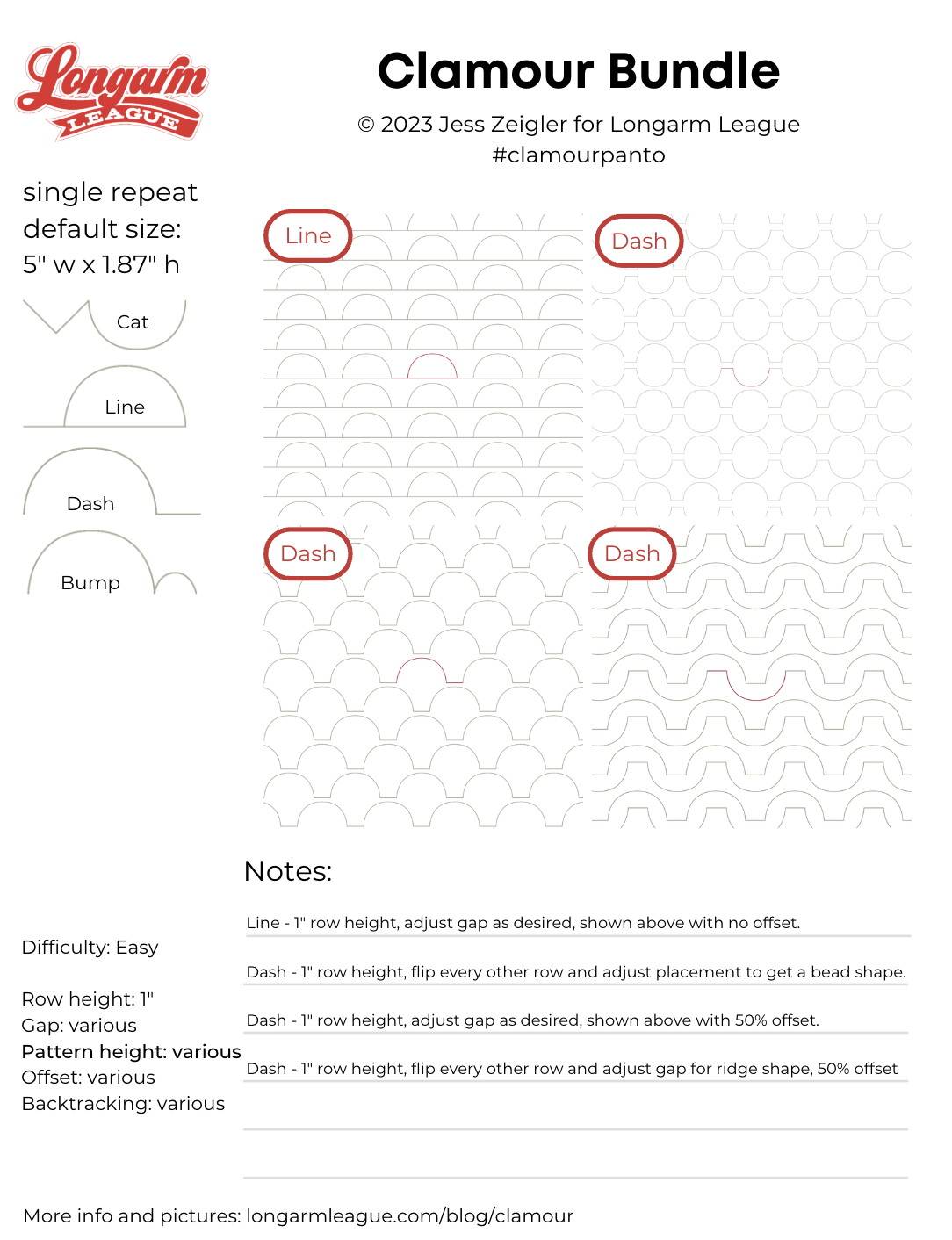 Longarm LEAGUE

Clamour Bundle

© 2023 Jess Zeigler for Longarm League
#clamourpanto

single repeat default size:
5" w x 1.87" h

Cat

Line

Dash

Bump

Line

Dash

Dash

Dash

Notes:

Line - 1" row height, adjust gap as desired, shown above with no offset.

Dash - 1" row height, flip every other row and adjust placement to get a bead shape.

Dash - 1" row height, adjust gap as desired, shown above with 50% offset.

Dash - 1" row height, flip every other row and adjust gap for ridge shape, 50% offset

Difficulty: Easy

Row height: 1"
Gap: various
Pattern height: various
Offset: various
Backtracking: various

More info and pictures: longarmleague.com/blog/clamour