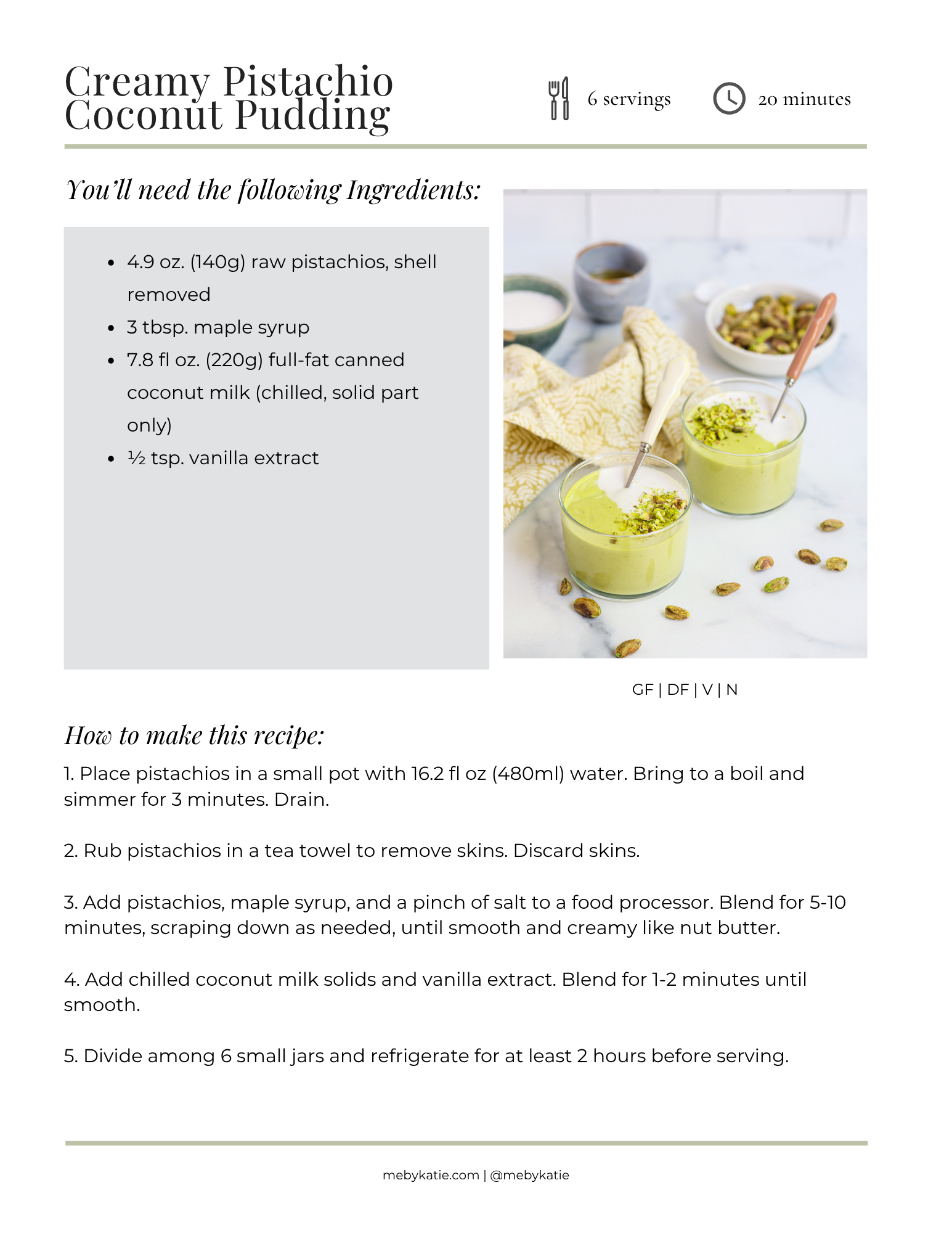 Creamy Pistachio Coconut Pudding

6 servings

20 minutes

You'll need the following Ingredients:

- 4.9 oz. (140g) raw pistachios, shell removed
- 3 tbsp. maple syrup
- 7.8 fl oz. (220g) full-fat canned coconut milk (chilled, solid part only)
- ½ tsp. vanilla extract

GF | DF | V | N

How to make this recipe:

1. Place pistachios in a small pot with 16.2 fl oz (480ml) water. Bring to a boil and simmer for 3 minutes. Drain.

2. Rub pistachios in a tea towel to remove skins. Discard skins.

3. Add pistachios, maple syrup, and a pinch of salt to a food processor. Blend for 5-10 minutes, scraping down as needed, until smooth and creamy like nut butter.

4. Add chilled coconut milk solids and vanilla extract. Blend for 1-2 minutes until smooth.

5. Divide among 6 small jars and refrigerate for at least 2 hours before serving.

mebykatie.com | @mebykatie