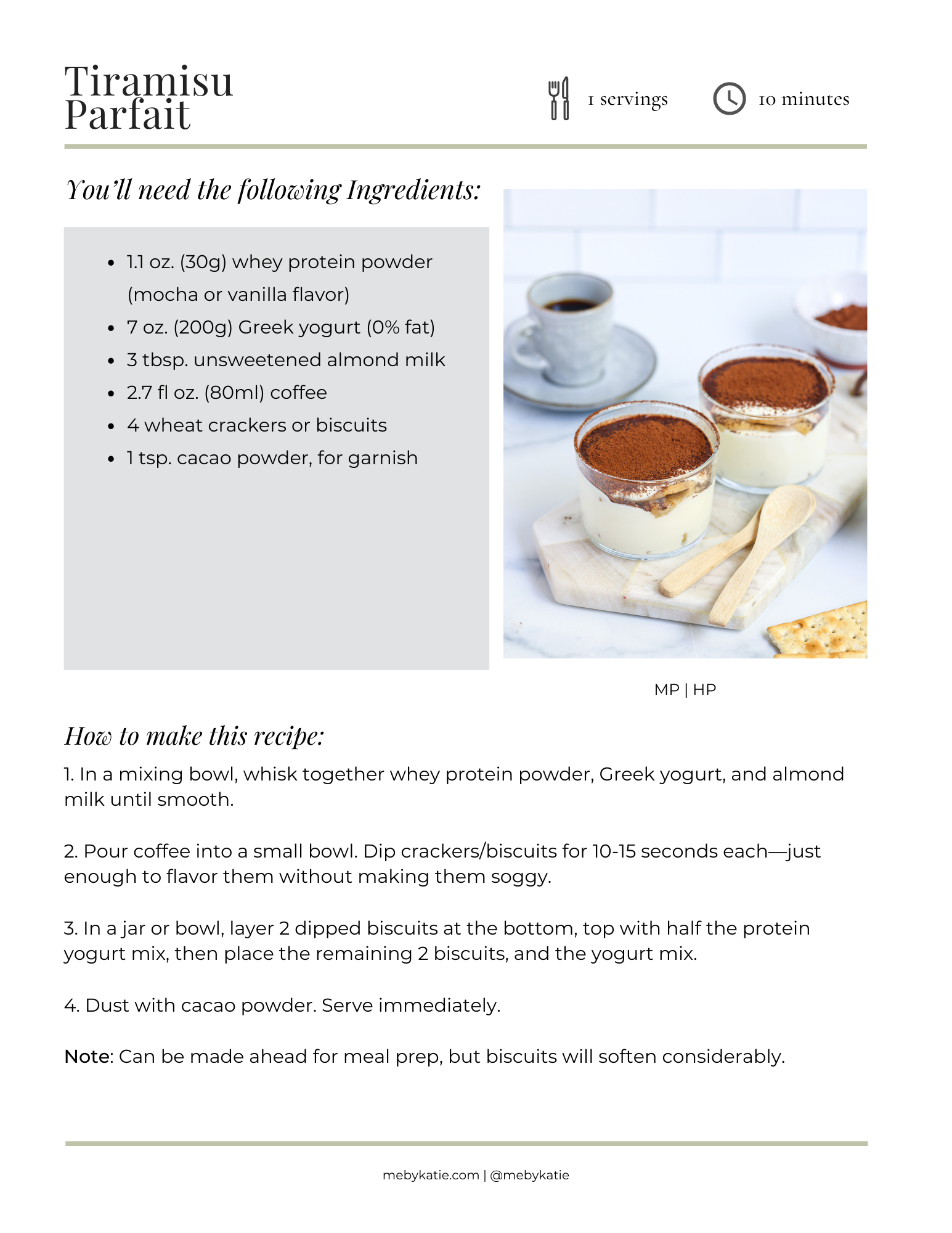 Tiramisu Parfait

1 servings

10 minutes

You'll need the following Ingredients:

- 1.1 oz. (30g) whey protein powder (mocha or vanilla flavor)
- 7 oz. (200g) Greek yogurt (0% fat)
- 3 tbsp. unsweetened almond milk
- 2.7 fl oz. (80ml) coffee
- 4 wheat crackers or biscuits
- 1 tsp. cacao powder, for garnish

MP | HP

How to make this recipe:

1. In a mixing bowl, whisk together whey protein powder, Greek yogurt, and almond milk until smooth.

2. Pour coffee into a small bowl. Dip crackers/biscuits for 10-15 seconds each—just enough to flavor them without making them soggy.

3. In a jar or bowl, layer 2 dipped biscuits at the bottom, top with half the protein yogurt mix, then place the remaining 2 biscuits, and the yogurt mix.

4. Dust with cacao powder. Serve immediately.

Note: Can be made ahead for meal prep, but biscuits will soften considerably.

mebykatie.com | @mebykatie