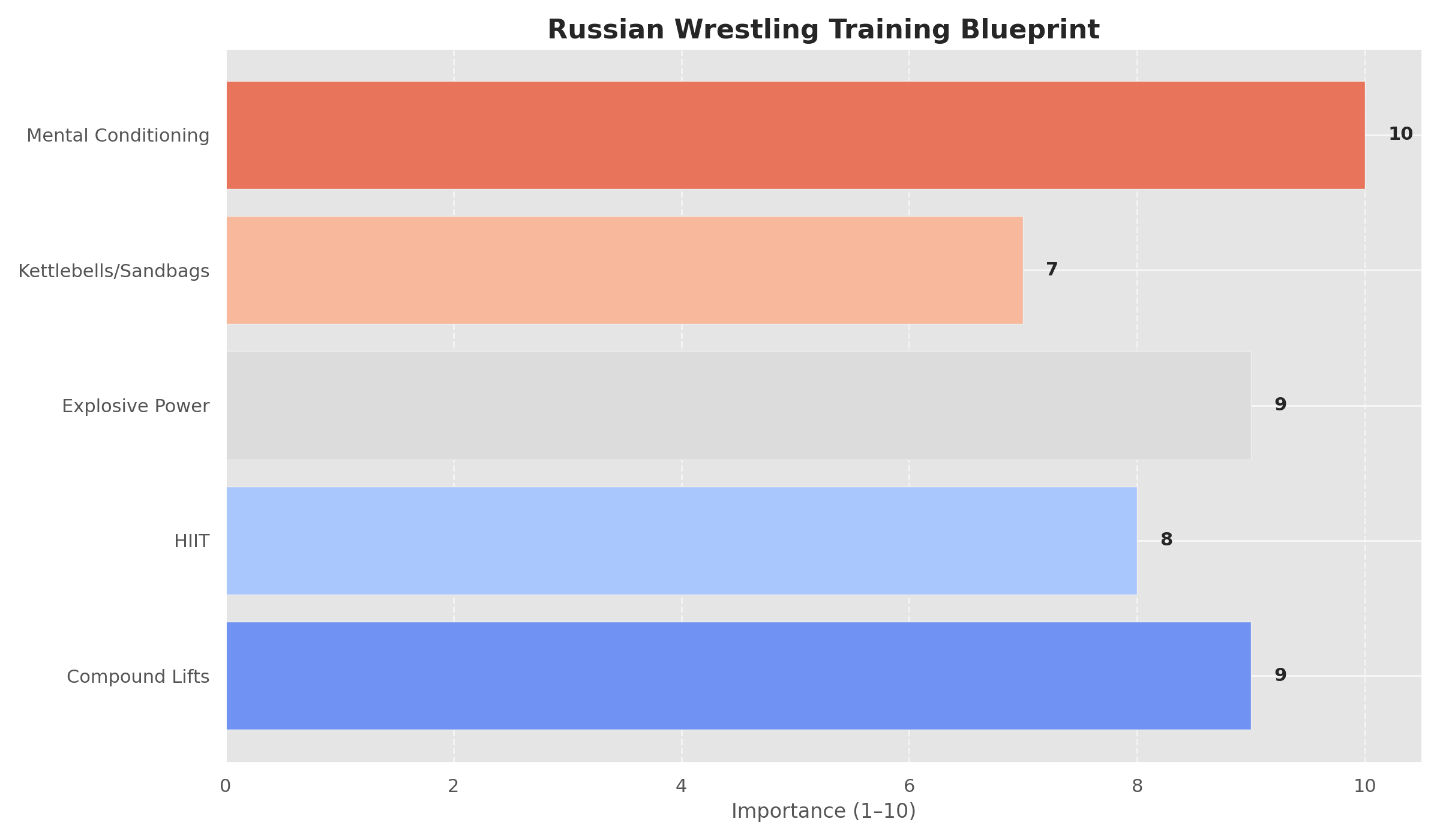 Russian Wrestling Training Blueprint

Mental Conditioning
10
Kettlebells/Sandbags
7
Explosive Power
9
HIIT
8
Compound Lifts
9

0
2
4
6
8
10
Importance (1–10)