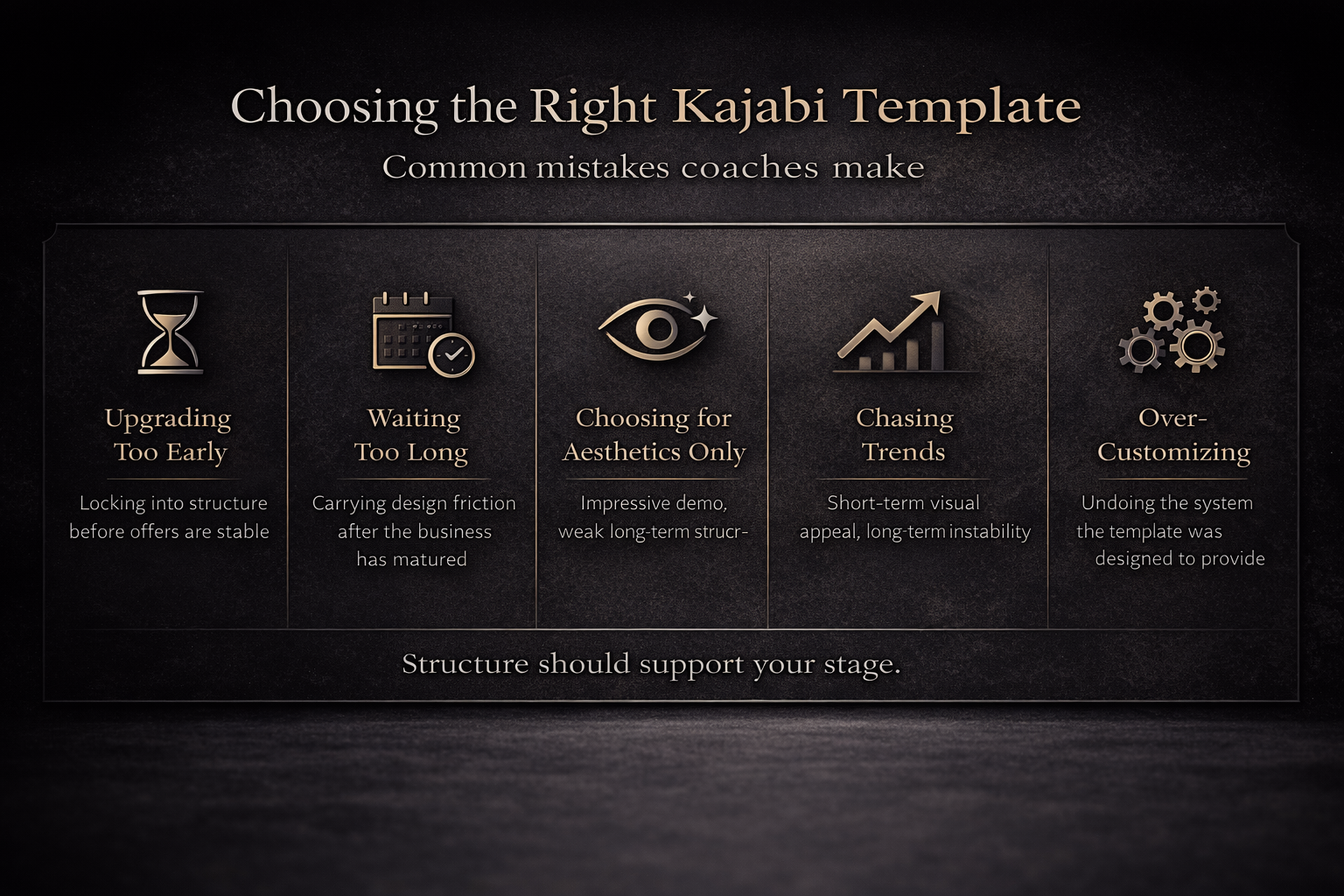 Choosing the Right Kajabi Template

Common mistakes coaches make

Upgrading Too Early

Locking into structure before offers are stable

Waiting Too Long

Carrying design friction after the business has matured

Choosing for Aesthetics Only

Impressive demo, weak long-term strucr-

Chasing Trends

Short-term visual appeal, long-term instability

Over-Customizing

Undoing the system the template was designed to provide

Structure should support your stage.