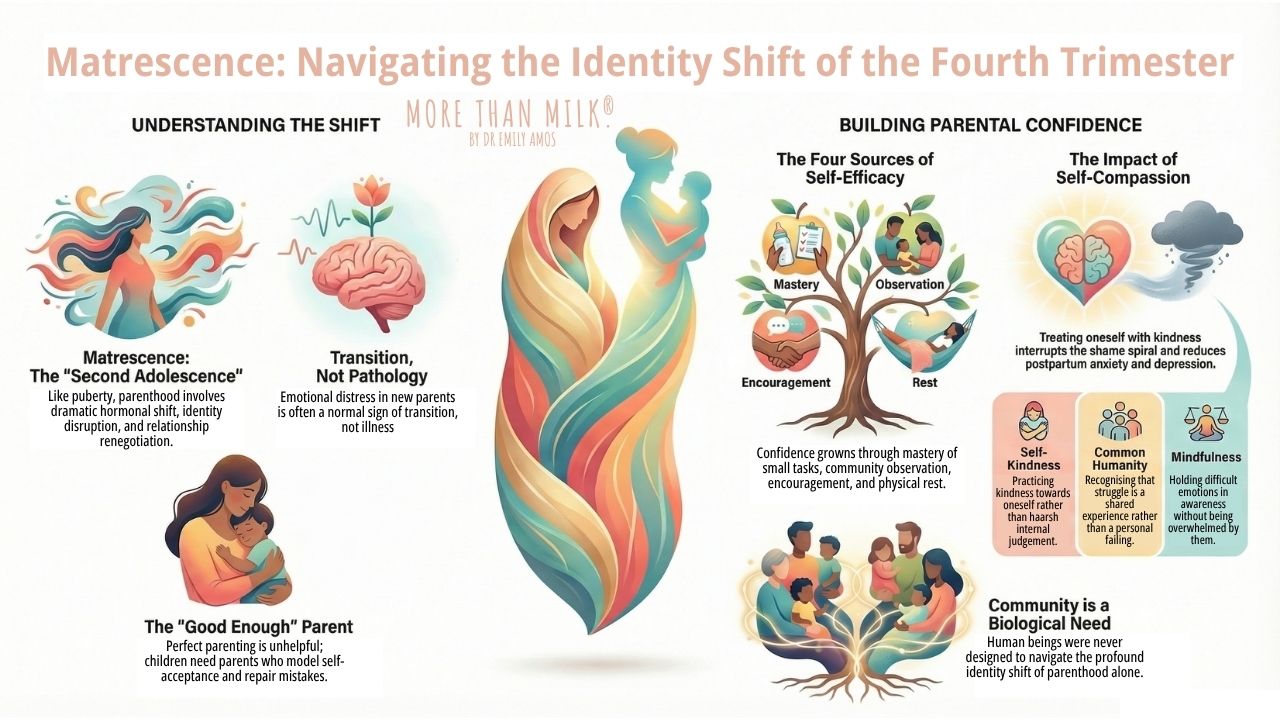 Matrescence: Navigating the Identity Shift of the Fourth Trimester

MORE THAN MILK®
BY DR EMILY AMOS

UNDERSTANDING THE SHIFT

Matrescence: The "Second Adolescence"
Like puberty, parenthood involves dramatic hormonal shift, identity disruption, and relationship renegotiation.

Transition, Not Pathology
Emotional distress in new parents is often a normal sign of transition, not illness

The "Good Enough" Parent
Perfect parenting is unhelpful; children need parents who model self-acceptance and repair mistakes.

BUILDING PARENTAL CONFIDENCE

The Four Sources of Self-Efficacy

Mastery
Observation
Encouragement
Rest

Confidence growns through mastery of small tasks, community observation, encouragement, and physical rest.

The Impact of Self-Compassion

Treating oneself with kindness interrupts the shame spiral and reduces postpartum anxiety and depression.

Self-Kindness
Practicing kindness towards oneself rather than haarsh internal judgement.

Common Humanity
Recognising that struggle is a shared experience rather than a personal failing.

Mindfulness
Holding difficult emotions in awareness without being overwhelmed by them.

Community is a Biological Need
Human beings were never designed to navigate the profound identity shift of parenthood alone.