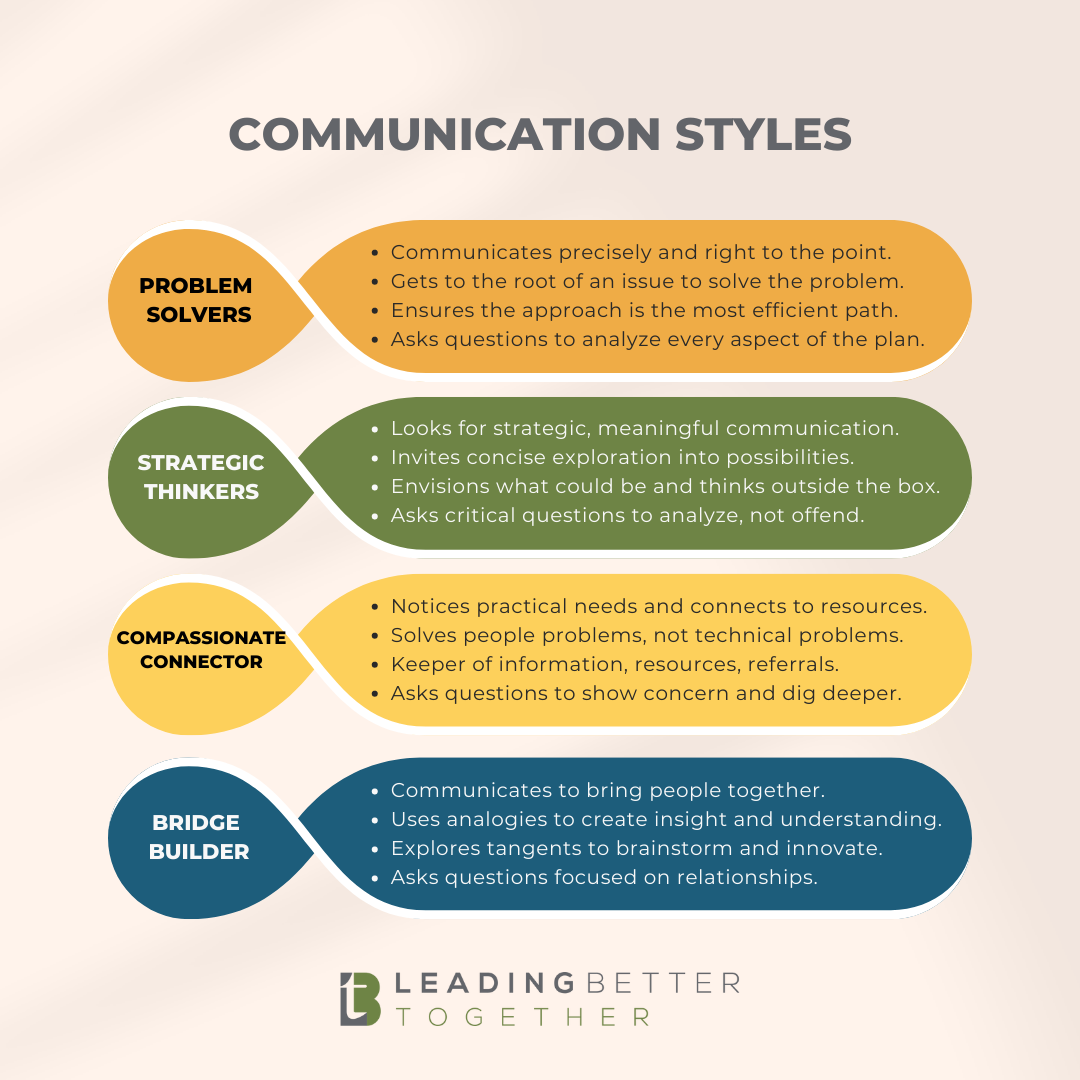 COMMUNICATION STYLES

PROBLEM SOLVERS

- Communicates precisely and right to the point.
- Gets to the root of an issue to solve the problem.
- Ensures the approach is the most efficient path.
- Asks questions to analyze every aspect of the plan.

STRATEGIC THINKERS

- Looks for strategic, meaningful communication.
- Invites concise exploration into possibilities.
- Envisions what could be and thinks outside the box.
- Asks critical questions to analyze, not offend.

COMPASSIONATE CONNECTOR

- Notices practical needs and connects to resources.
- Solves people problems, not technical problems.
- Keeper of information, resources, referrals.
- Asks questions to show concern and dig deeper.

BRIDGE BUILDER

- Communicates to bring people together.
- Uses analogies to create insight and understanding.
- Explores tangents to brainstorm and innovate.
- Asks questions focused on relationships.

LEADING BETTER TOGETHER