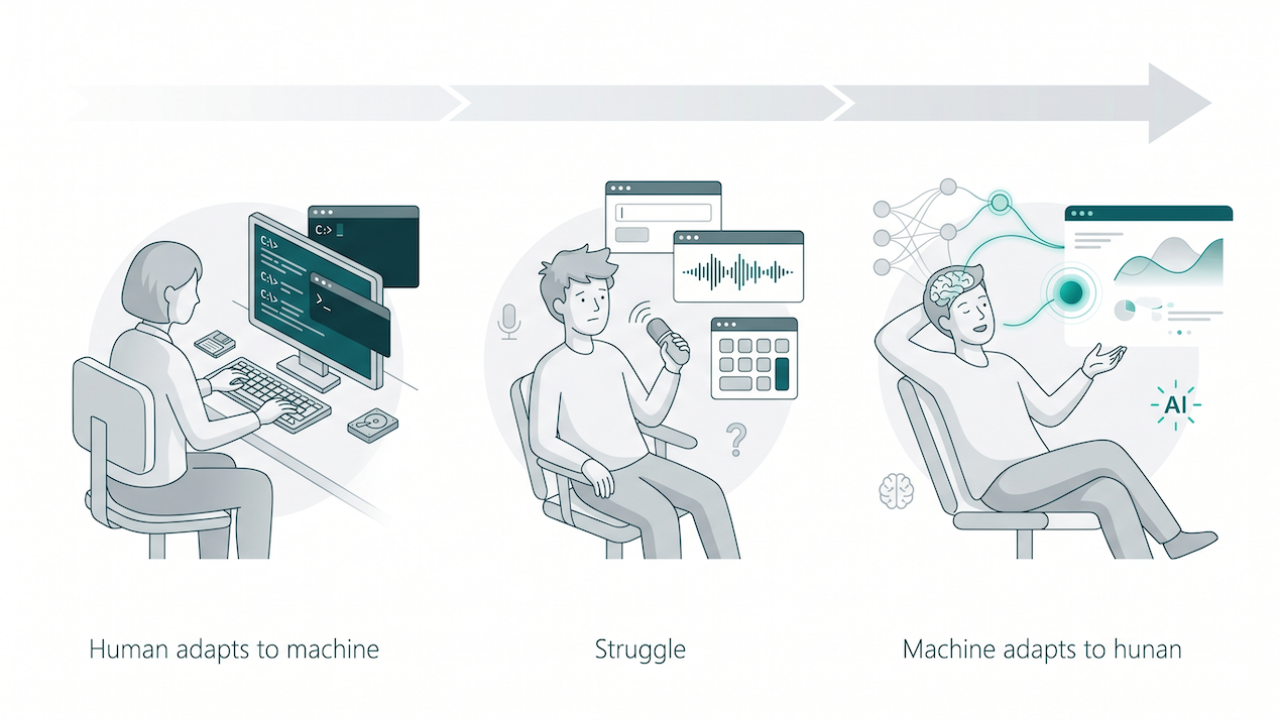 C:>
C:\>
C:\>
C:\>
>_

?

AI

Human adapts to machine

Struggle

Machine adapts to hunan