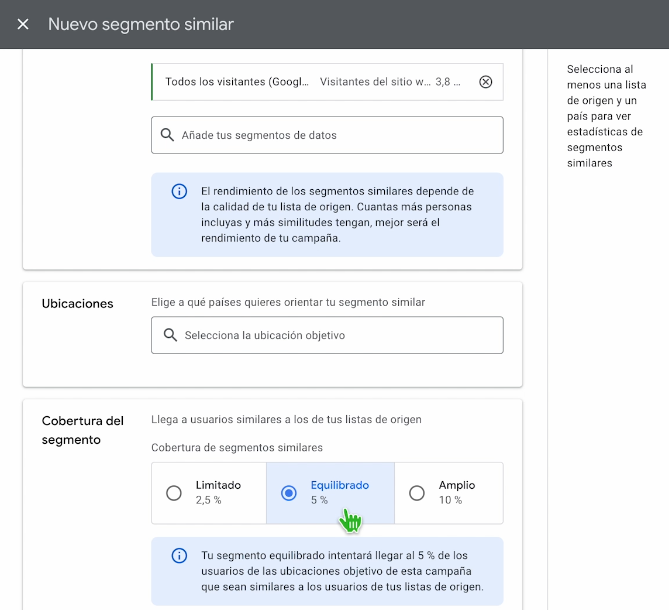 Nuevo segmento similar

Todos los visitantes (Googl... Visitantes del sitio w... 3,8 ...

Añade tus segmentos de datos

El rendimiento de los segmentos similares depende de la calidad de tu lista de origen. Cuantas más personas incluyas y más similitudes tengan, mejor será el rendimiento de tu campaña.

Ubicaciones

Elige a qué países quieres orientar tu segmento similar

Selecciona la ubicación objetivo

Cobertura del segmento

Llega a usuarios similares a los de tus listas de origen

Cobertura de segmentos similares

Limitado
2,5 %

Equilibrado
5 %

Amplio
10 %

Tu segmento equilibrado intentará llegar al 5 % de los usuarios de las ubicaciones objetivo de esta campaña que sean similares a los usuarios de tus listas de origen.

Selecciona al menos una lista de origen y un país para ver estadísticas de segmentos similares