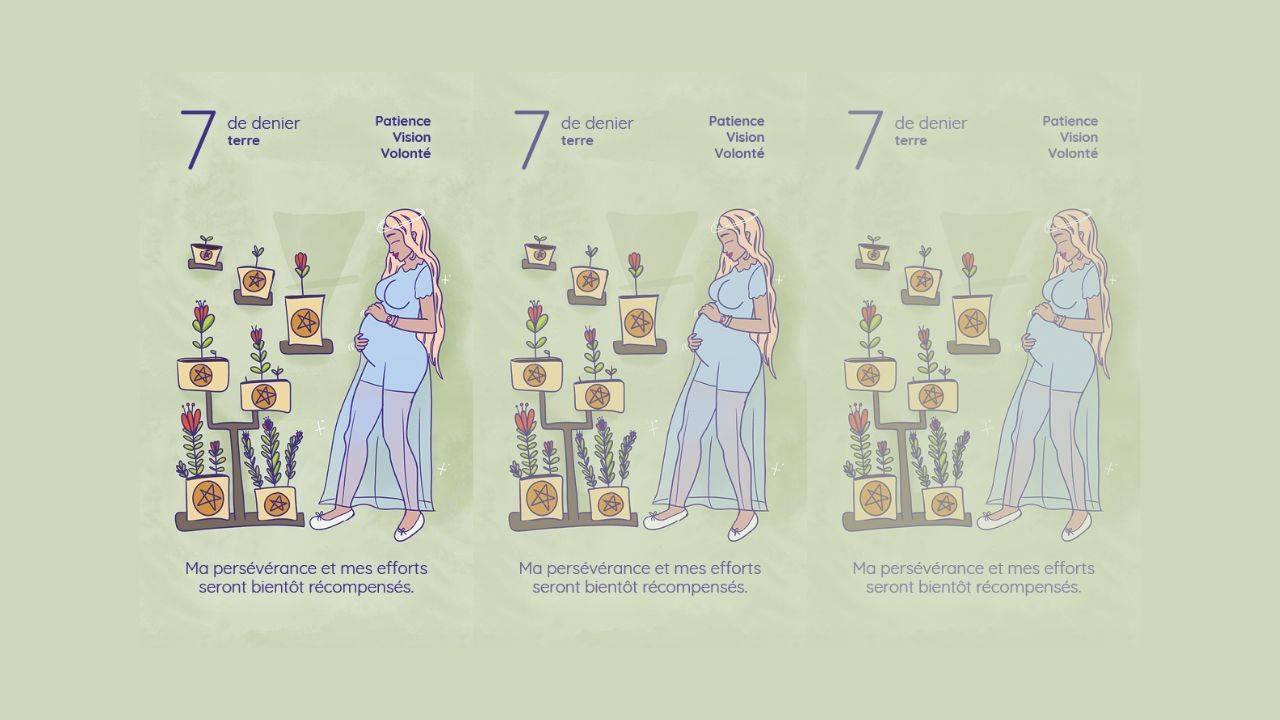 7 de denier
terre

Patience
Vision
Volonté

Ma persévérance et mes efforts seront bientôt récompensés.

7 de denier
terre

Patience
Vision
Volonté

Ma persévérance et mes efforts seront bientôt récompensés.

7 de denier
terre

Patience
Vision
Volonté

Ma persévérance et mes efforts seront bientôt récompensés.