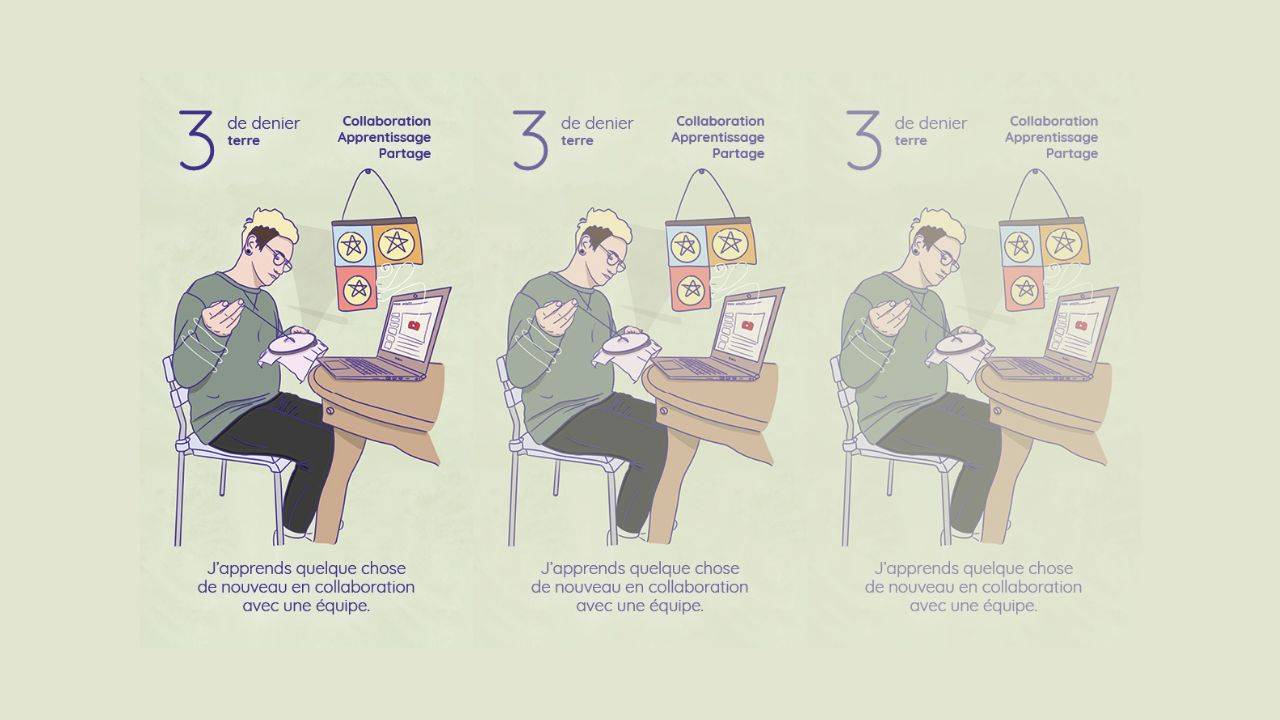 3 de denier
terre

Collaboration
Apprentissage
Partage

J'apprends quelque chose de nouveau en collaboration avec une équipe.

3 de denier
terre

Collaboration
Apprentissage
Partage

J'apprends quelque chose de nouveau en collaboration avec une équipe.

3 de denier
terre

Collaboration
Apprentissage
Partage

J'apprends quelque chose de nouveau en collaboration avec une équipe.