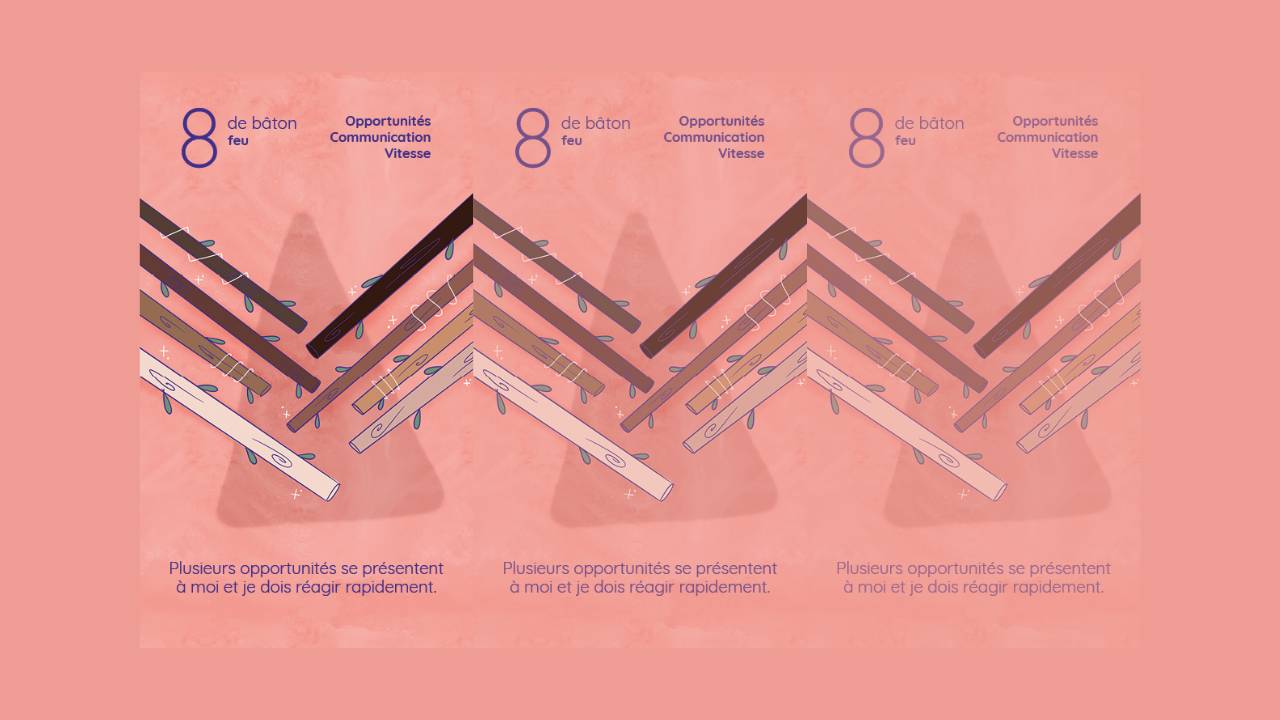 8 de bâton
feu

Opportunités
Communication
Vitesse

Plusieurs opportunités se présentent à moi et je dois réagir rapidement.

8 de bâton
feu

Opportunités
Communication
Vitesse

Plusieurs opportunités se présentent à moi et je dois réagir rapidement.

8 de bâton
feu

Opportunités
Communication
Vitesse

Plusieurs opportunités se présentent à moi et je dois réagir rapidement.