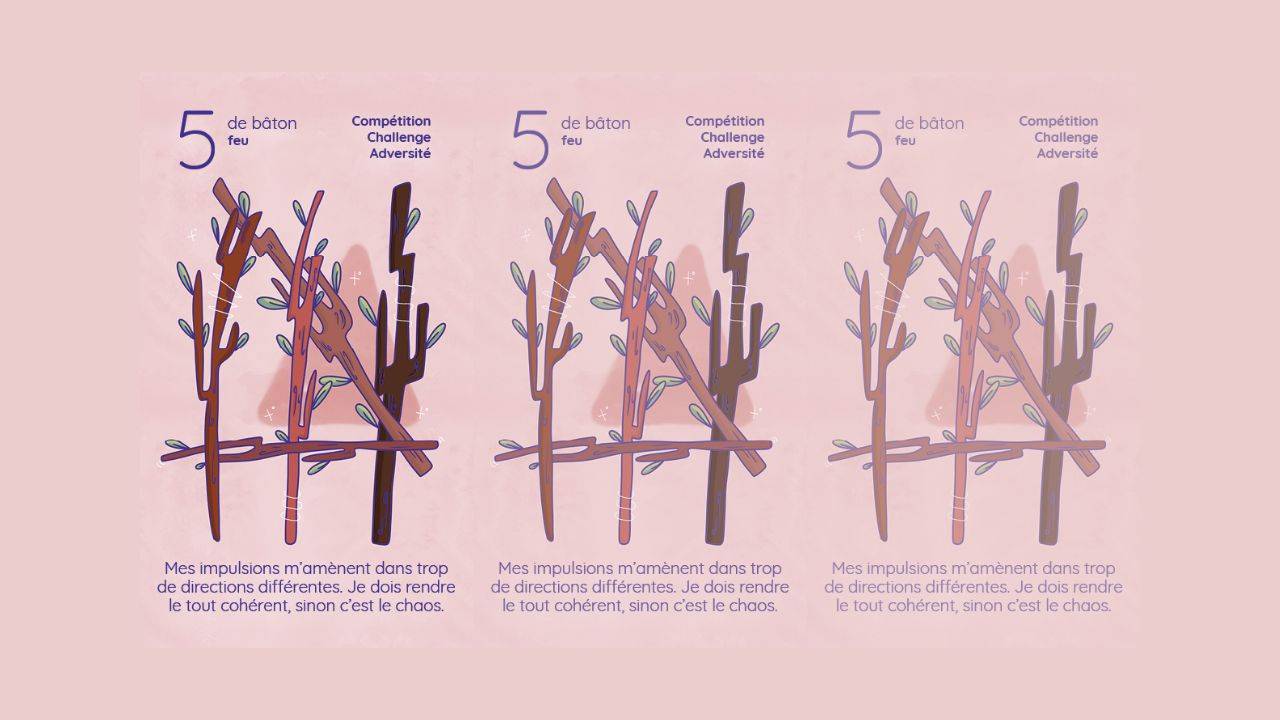 5 de bâton
feu

Compétition
Challenge
Adversité

Mes impulsions m'amènent dans trop de directions différentes. Je dois rendre le tout cohérent, sinon c'est le chaos.

5 de bâton
feu

Compétition
Challenge
Adversité

Mes impulsions m'amènent dans trop de directions différentes. Je dois rendre le tout cohérent, sinon c'est le chaos.

5 de bâton
feu

Compétition
Challenge
Adversité

Mes impulsions m'amènent dans trop de directions différentes. Je dois rendre le tout cohérent, sinon c'est le chaos.