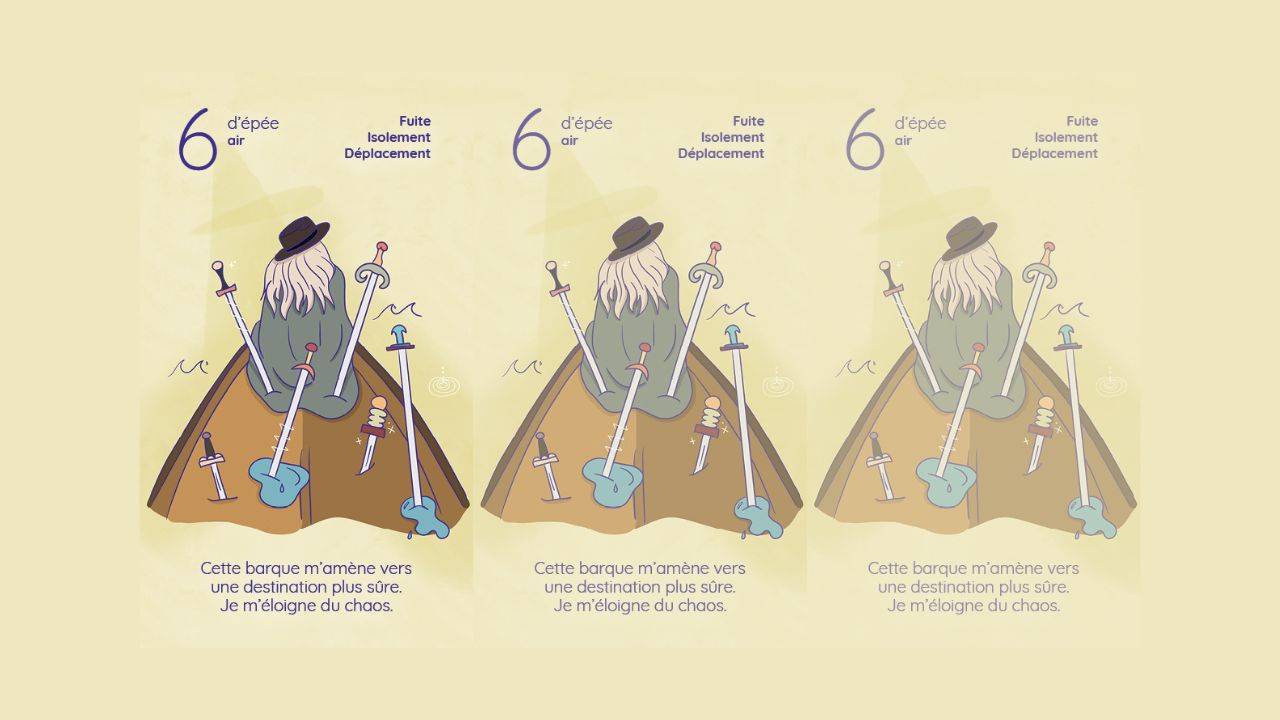 6 d'épée
air

Fuite
Isolement
Déplacement

Cette barque m'amène vers une destination plus sûre. Je m'éloigne du chaos.

6 d'épée
air

Fuite
Isolement
Déplacement

Cette barque m'amène vers une destination plus sûre. Je m'éloigne du chaos.

6 d'épée
air

Fuite
Isolement
Déplacement

Cette barque m'amène vers une destination plus sûre. Je m'éloigne du chaos.