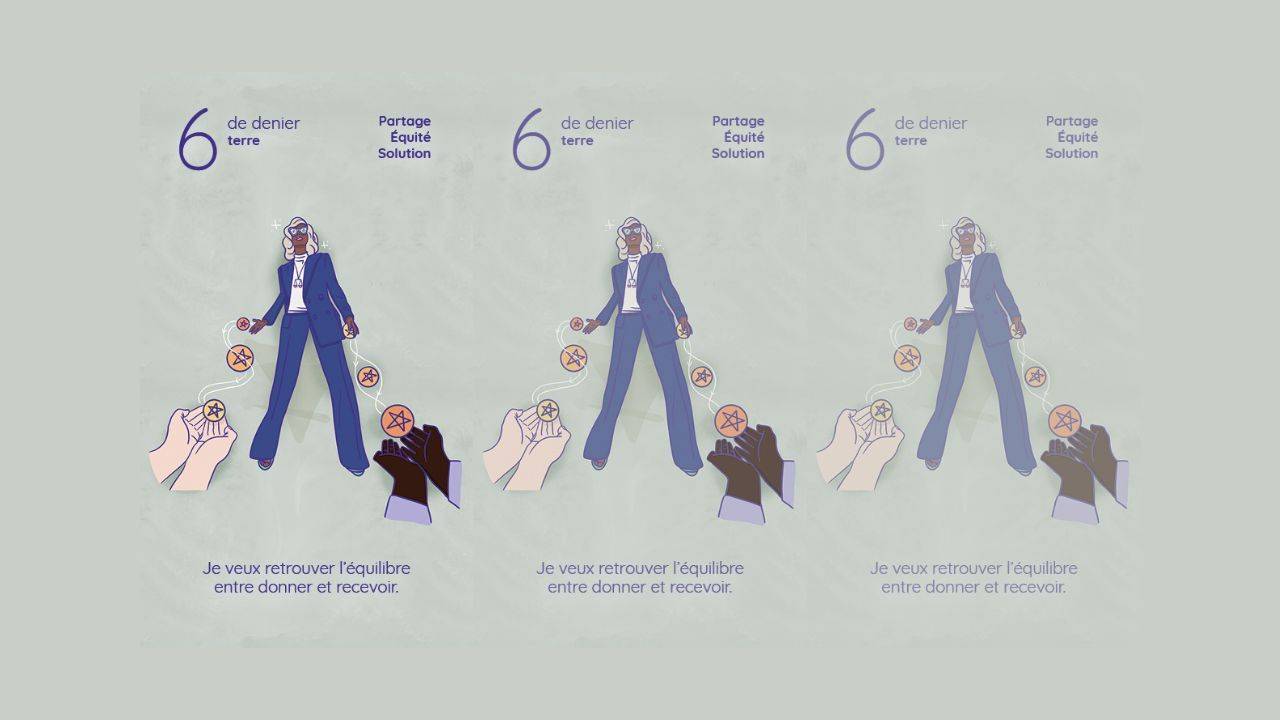 6 de denier
terre

Partage
Équité
Solution

Je veux retrouver l'équilibre entre donner et recevoir.

6 de denier
terre

Partage
Équité
Solution

Je veux retrouver l'équilibre entre donner et recevoir.

6 de denier
terre

Partage
Équité
Solution

Je veux retrouver l'équilibre entre donner et recevoir.